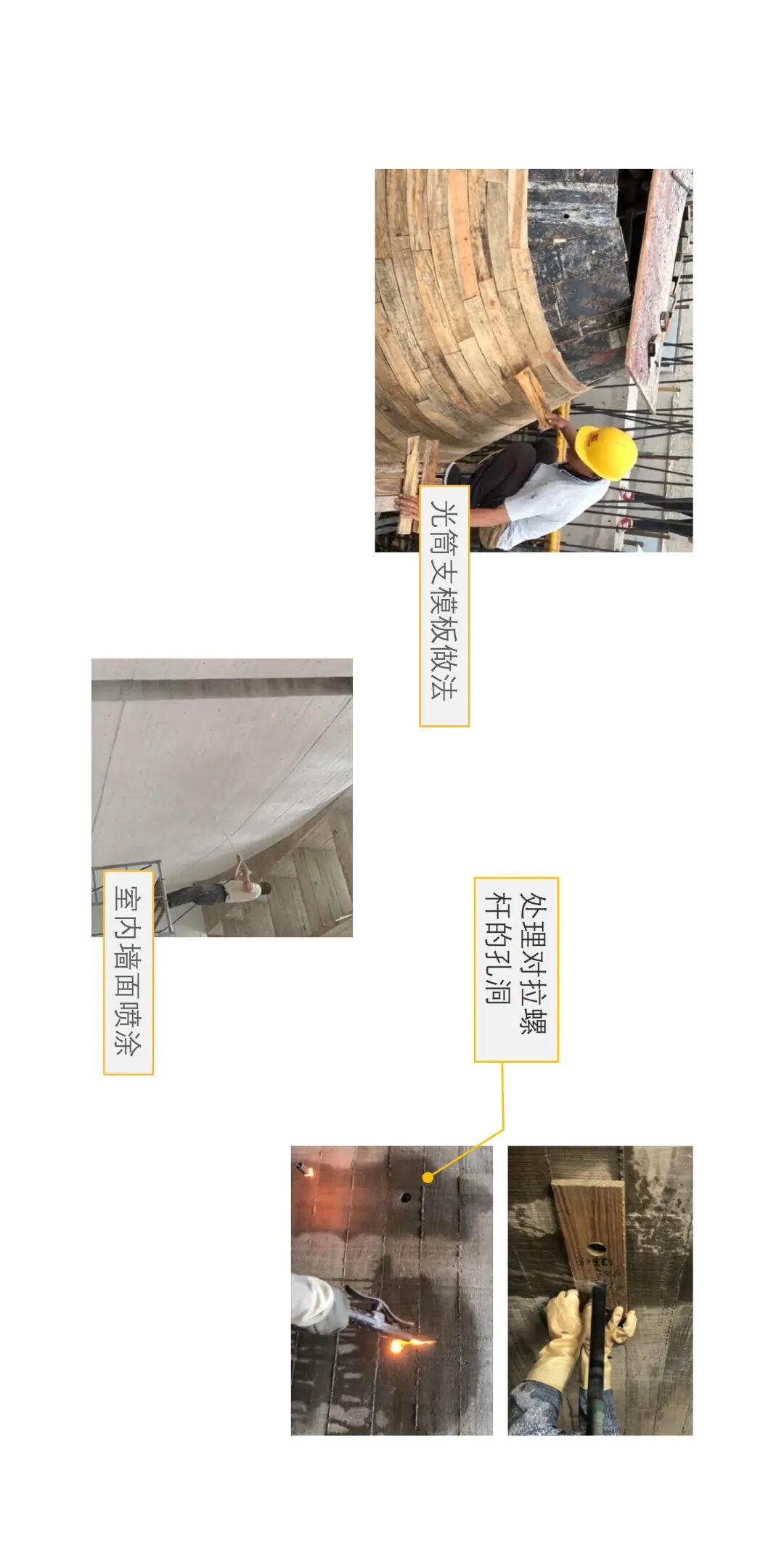 光筒支模板做法

室内墙面喷涂

处理对拉螺杆的孔洞