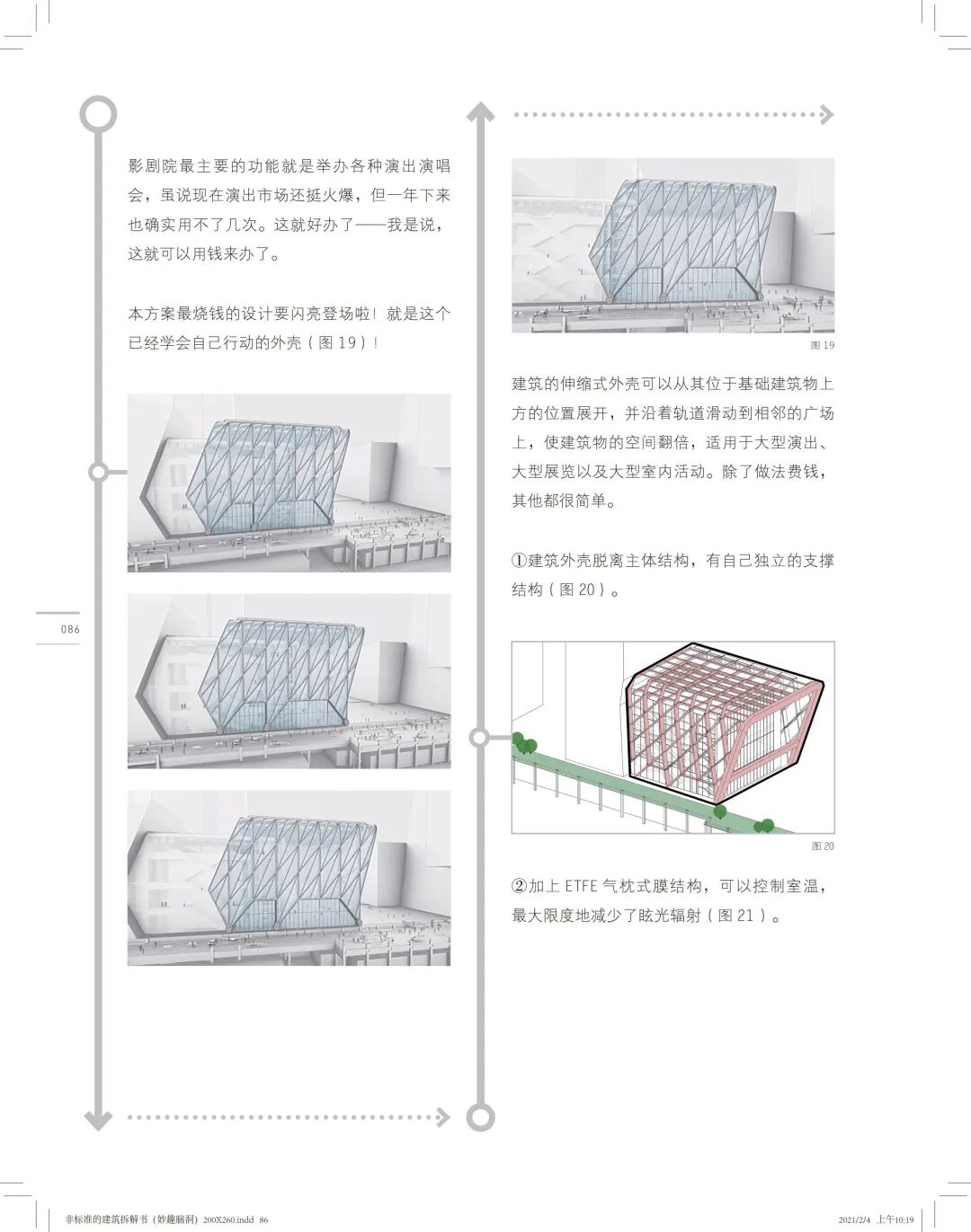 影剧院最主要的功能就是举办各种演出演唱会，虽说现在演出市场还挺火爆，但一年下来也确实用不了几次。这就好办了——我是说，这就可以用钱来办了。

本方案最烧钱的设计要闪亮登场啦！就是这个已经学会自己行动的外壳（图 19）！

086

图 19

建筑的伸缩式外壳可以从其位于基础建筑物上方的位置展开，并沿着轨道滑动到相邻的广场上，使建筑物的空间翻倍，适用于大型演出、大型展览以及大型室内活动。除了做法费钱，其他都很简单。

①建筑外壳脱离主体结构，有自己独立的支撑结构（图 20）。

图 20

②加上 ETFE 气枕式膜结构，可以控制室温，最大限度地减少了眩光辐射（图 21）。

非标准的建筑拆解书（妙趣脑洞）200X260.indd 86

2021/2/4 上午10:19