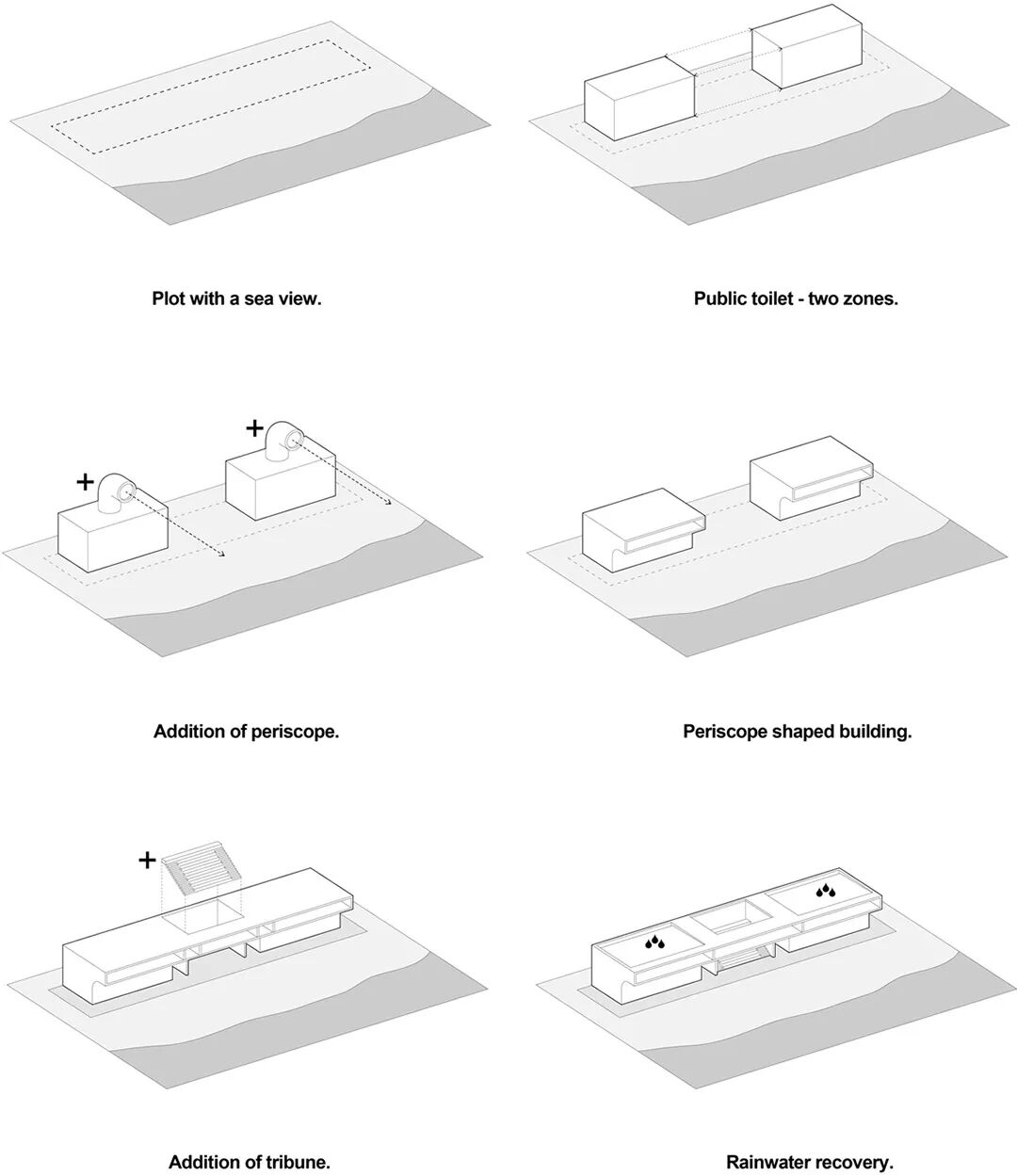 Plot with a sea view.

Public toilet - two zones.

+

+

Addition of periscope.

Periscope shaped building.

+

Addition of tribune.

Rainwater recovery.