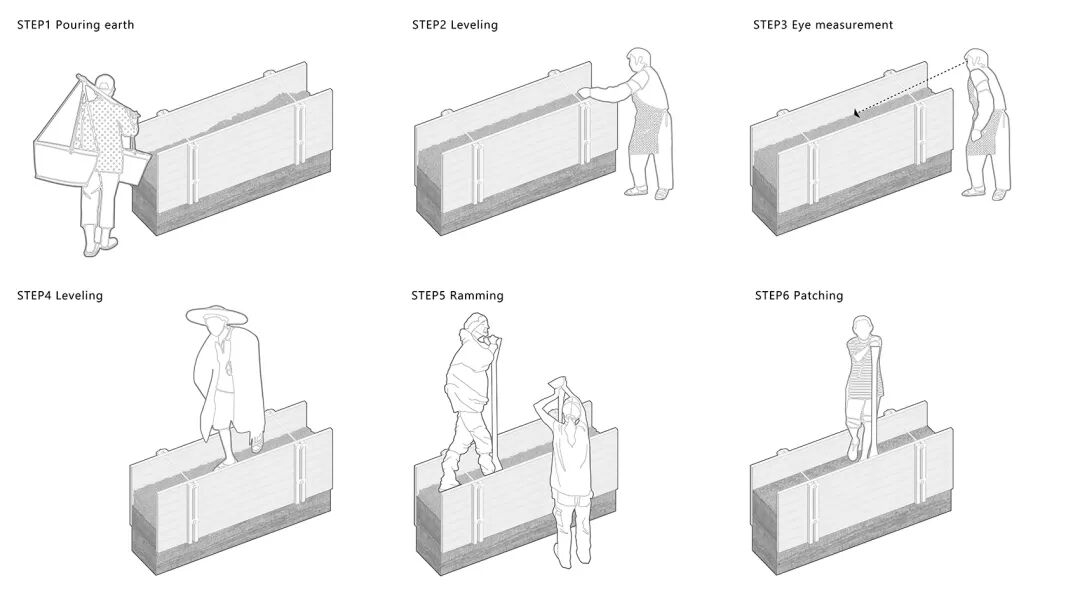 STEP1 Pouring earth

STEP2 Leveling

STEP3 Eye measurement

STEP4 Leveling

STEP5 Ramming

STEP6 Patching