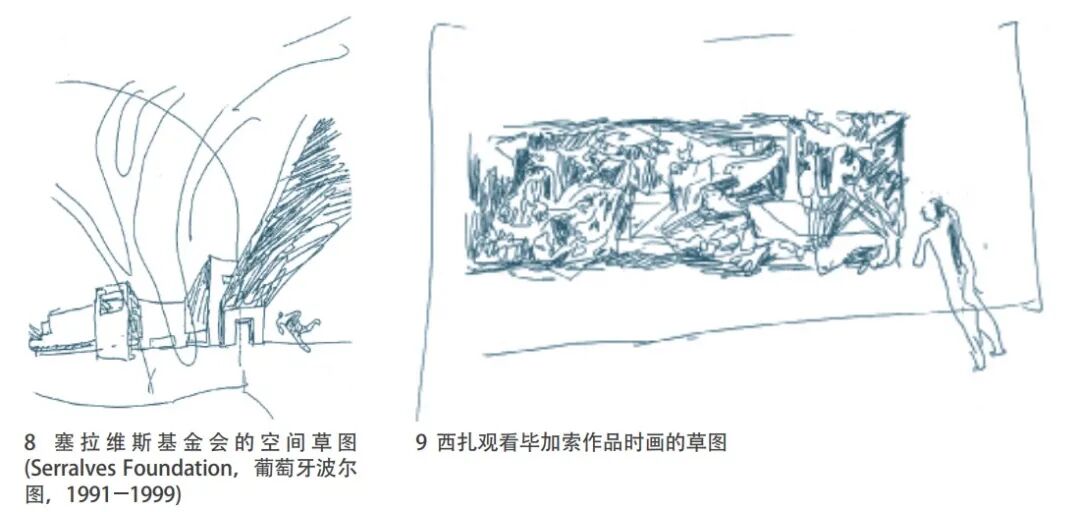 8 塞拉维斯基金会的空间草图 (Serralves Foundation，葡萄牙波尔图，1991—1999)

9 西扎观看毕加索作品时画的草图