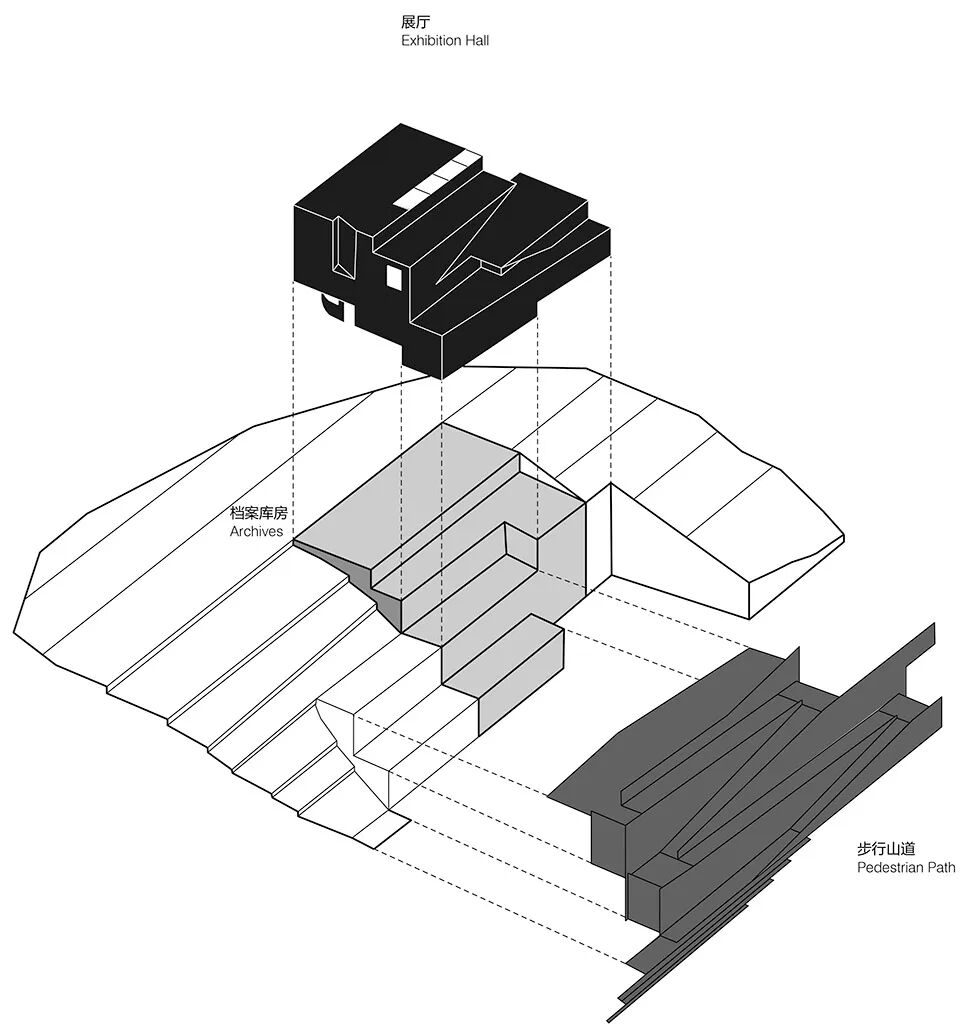 展厅
Exhibition Hall

档案库房
Archives

步行山道
Pedestrian Path