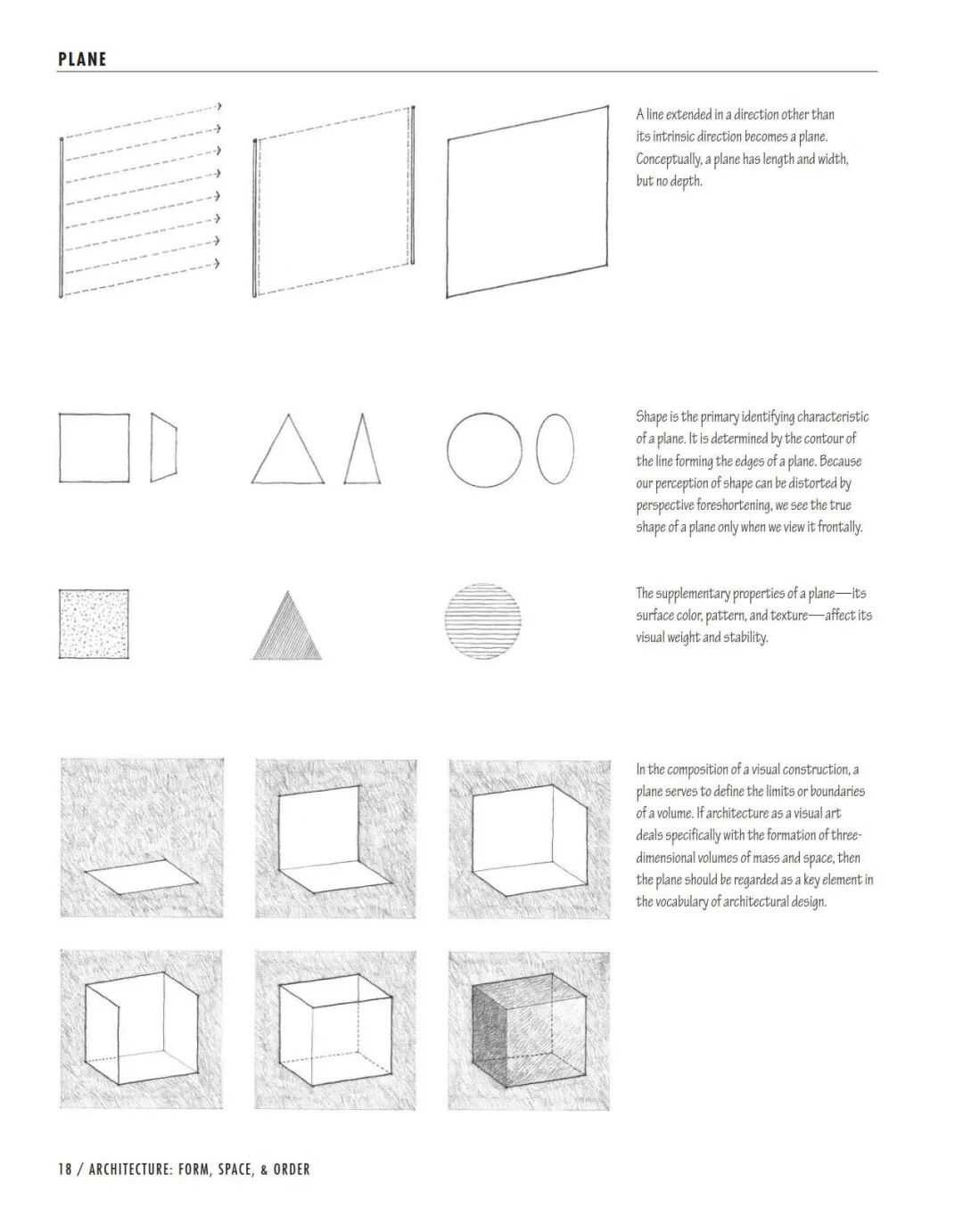 PLANE

A line extended in a direction other than its intrinsic direction becomes a plane. Conceptually, a plane has length and width, but no depth.

Shape is the primary identifying characteristic of a plane. It is determined by the contour of the line forming the edges of a plane. Because our perception of shape can be distorted by perspective foreshortening, we see the true shape of a plane only when we view it frontally.

The supplementary properties of a plane—its surface color, pattern, and texture—affect its visual weight and stability.

In the composition of a visual construction, a plane serves to define the limits or boundaries of a volume. If architecture as a visual art deals specifically with the formation of three-dimensional volumes of mass and space, then the plane should be regarded as a key element in the vocabulary of architectural design.

18 / ARCHITECTURE: FORM, SPACE, & ORDER