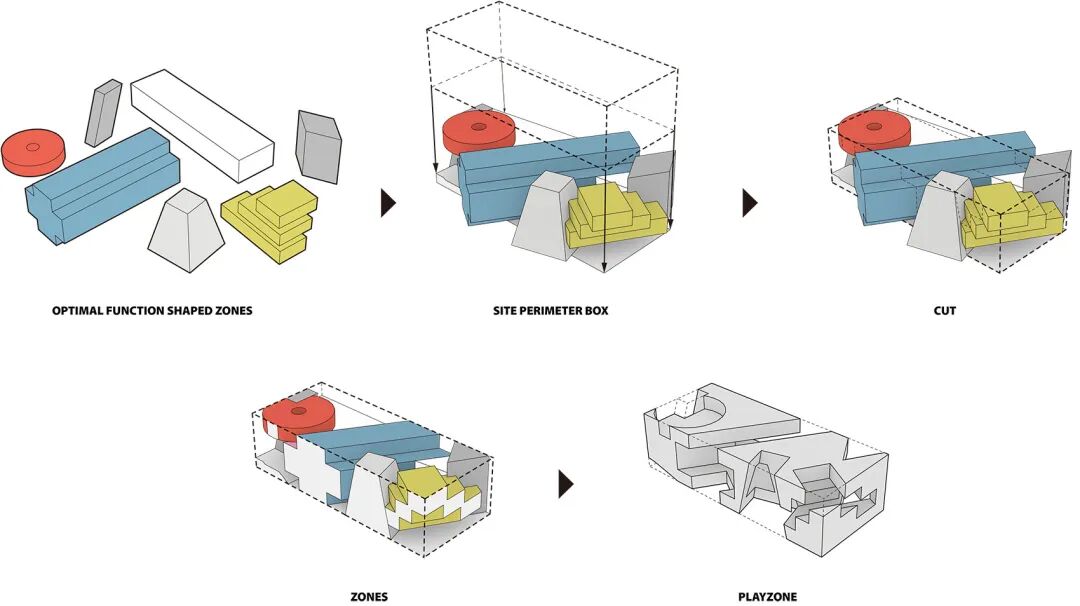 OPTIMAL FUNCTION SHAPED ZONES

SITE PERIMETER BOX

CUT

ZONES

PLAYZONE