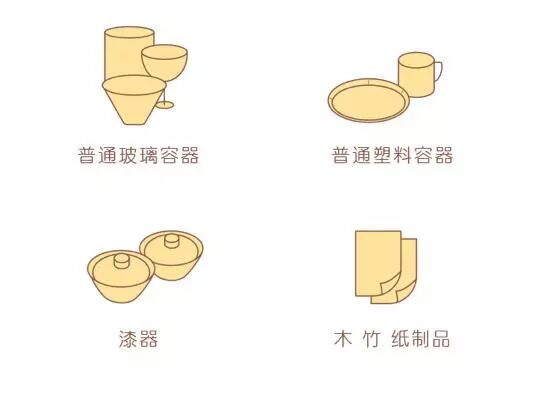 普通玻璃容器

普通塑料容器

漆器

木 竹 纸制品