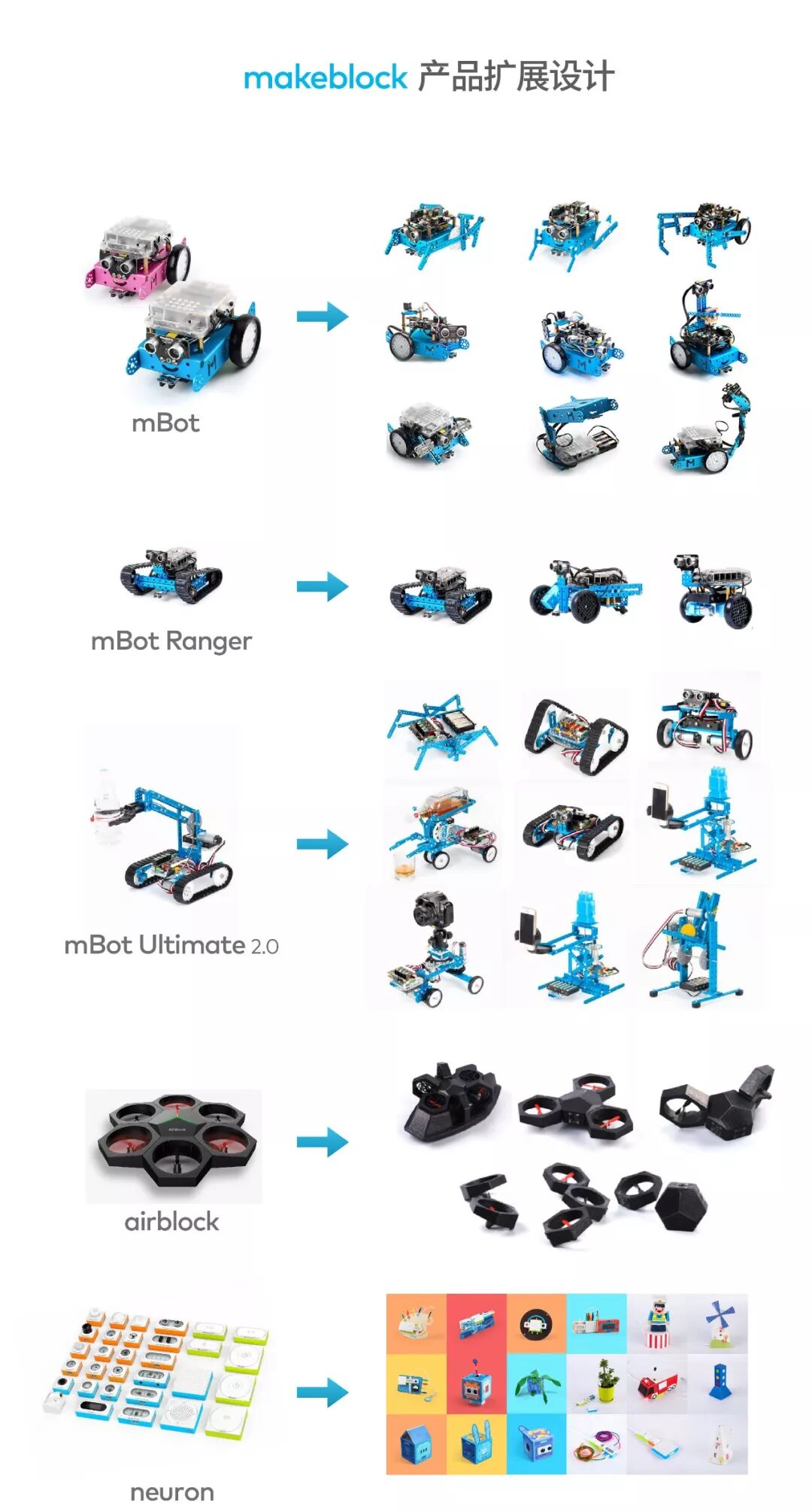 makeblock 产品扩展设计

mBot

mBot Ranger

mBot Ultimate 2.0

airblock

neuron