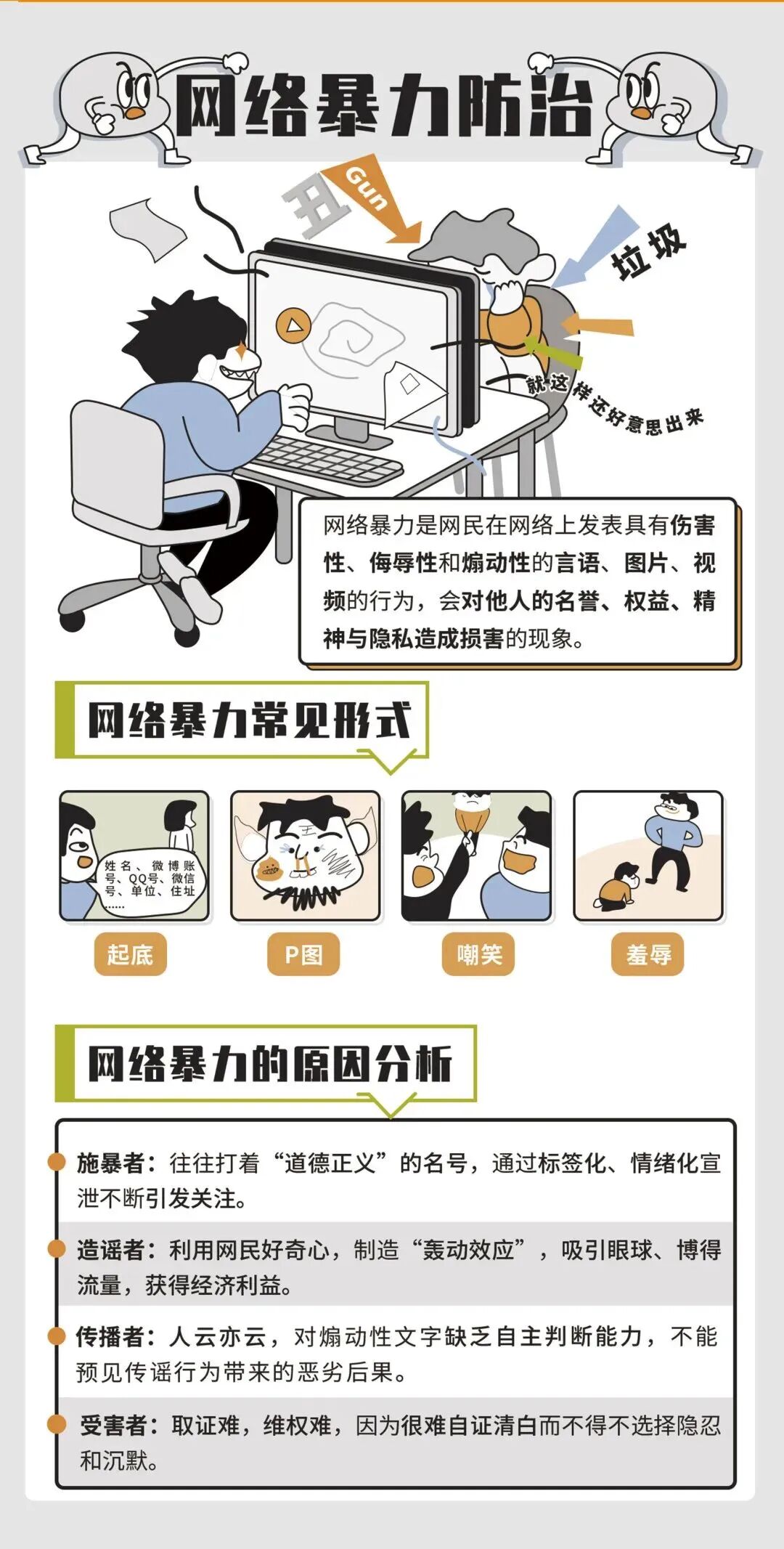 网络暴力防治

丑

Gun

垃圾

就这样还好意思出来

网络暴力是网民在网络上发表具有伤害性、侮辱性和煽动性的言语、图片、视频的行为，会对他人的名誉、权益、精神与隐私造成损害的现象。

网络暴力常见形式

姓名、微博账号、QQ号、微信号、单位、住址……

起底

P图

嘲笑

羞辱

网络暴力的原因分析

施暴者：往往打着“道德正义”的名号，通过标签化、情绪化宣泄不断引发关注。

造谣者：利用网民好奇心，制造“轰动效应”，吸引眼球、博得流量，获得经济利益。

传播者：人云亦云，对煽动性文字缺乏自主判断能力，不能预见传谣行为带来的恶劣后果。

受害者：取证难，维权难，因为很难自证清白而不得不选择隐忍和沉默。