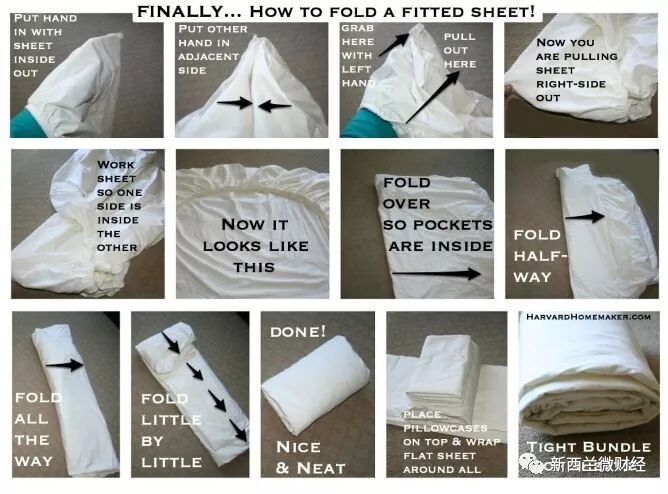 FINALLY... HOW TO FOLD A FITTED SHEET!

PUT HAND IN WITH SHEET INSIDE OUT

PUT OTHER HAND IN ADJACENT SIDE

GRAB HERE WITH LEFT HAND

PULL OUT HERE

NOW YOU ARE PULLING SHEET RIGHT-SIDE OUT

WORK SHEET SO ONE SIDE IS INSIDE THE OTHER

NOW IT LOOKS LIKE THIS

FOLD OVER SO POCKETS ARE INSIDE

FOLD HALF-WAY

FOLD ALL THE WAY

FOLD LITTLE BY LITTLE

DONE!

NICE & NEAT

PLACE PILLOWCASES ON TOP & WRAP FLAT SHEET AROUND ALL

HARVARDHOMEMAKER.COM

TIGHT BUNDLE

新西兰微财经