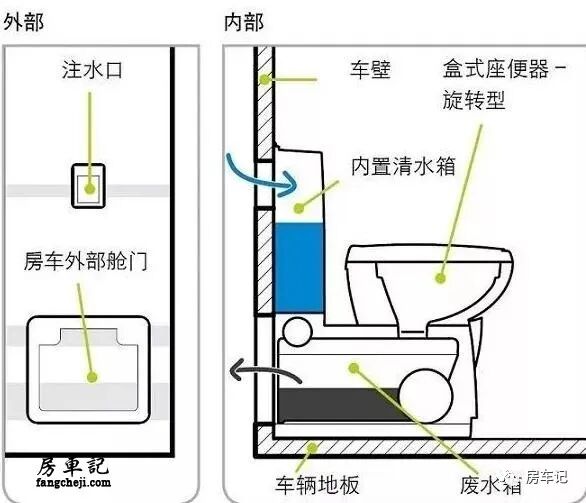 外部

注水口

房车外部舱门

房車記
fangcheji.com

内部

车壁

盒式座便器 –
旋转型

内置清水箱

车辆地板

废水箱

房车记