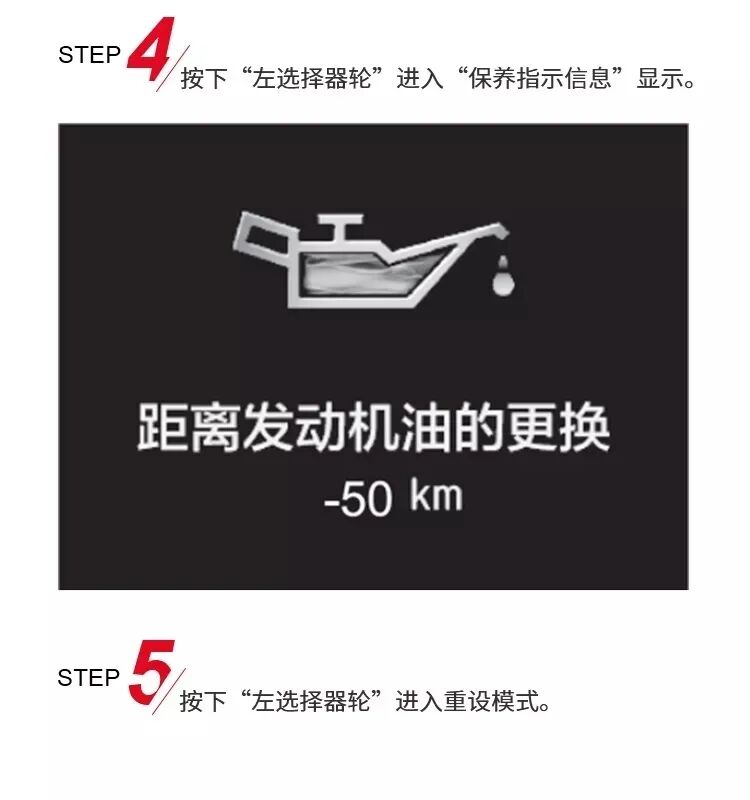 STEP 4 按下“左选择器轮”进入“保养指示信息”显示。

距离发动机油的更换
-50 km

STEP 5 按下“左选择器轮”进入重设模式。