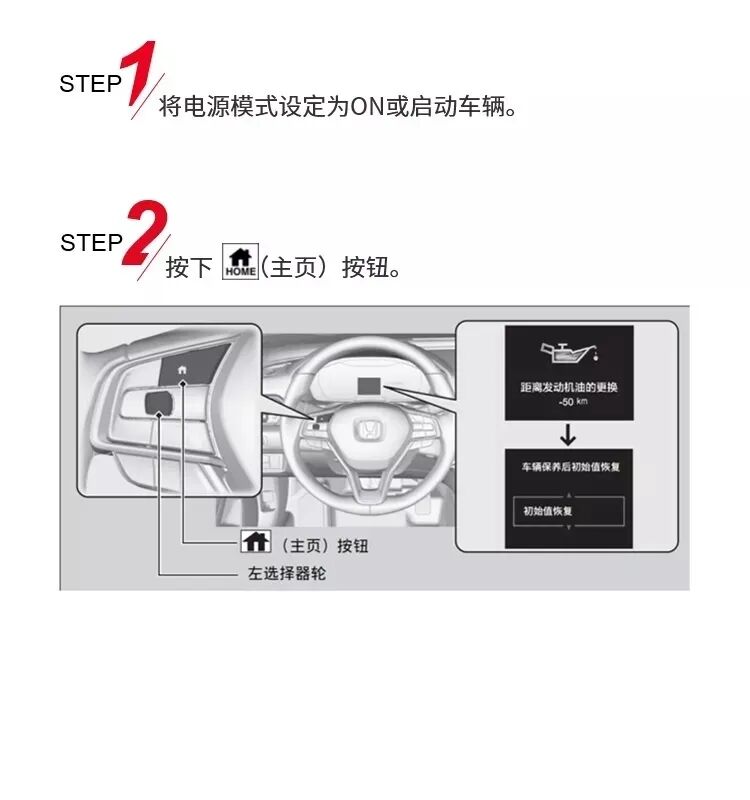 STEP 1
将电源模式设定为ON或启动车辆。

STEP 2
按下 HOME（主页）按钮。

距离发动机油的更换
-50 km

车辆保养后初始值恢复

初始值恢复

（主页）按钮

左选择器轮