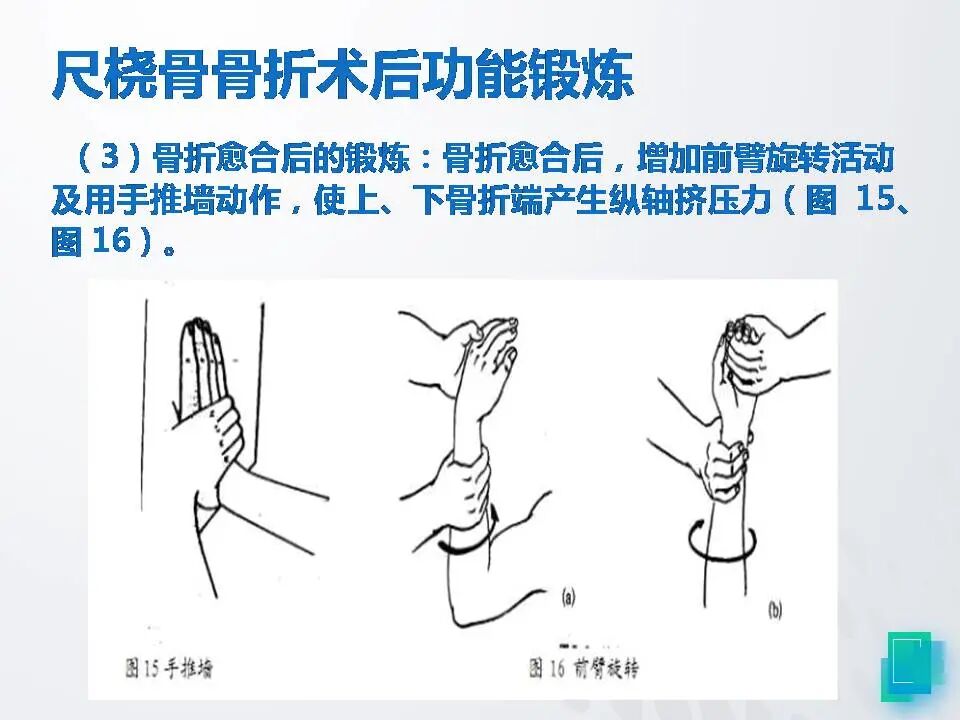 尺桡骨骨折术后功能锻炼

（3）骨折愈合后的锻炼：骨折愈合后，增加前臂旋转活动及用手推墙动作，使上、下骨折端产生纵轴挤压力（图 15、图 16）。

(a)

(b)

图 15 手推墙

图 16 前臂旋转