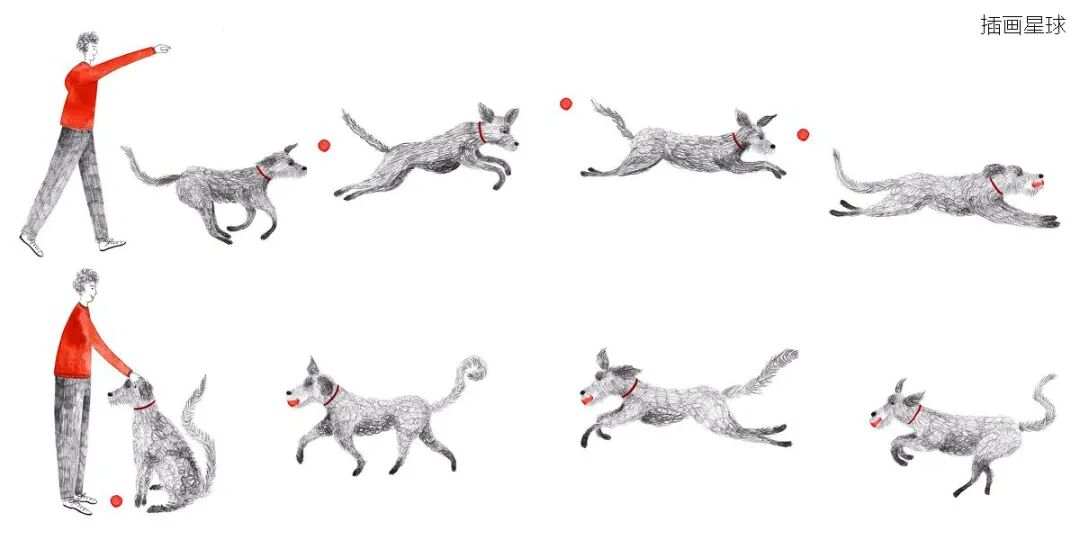 插画星球