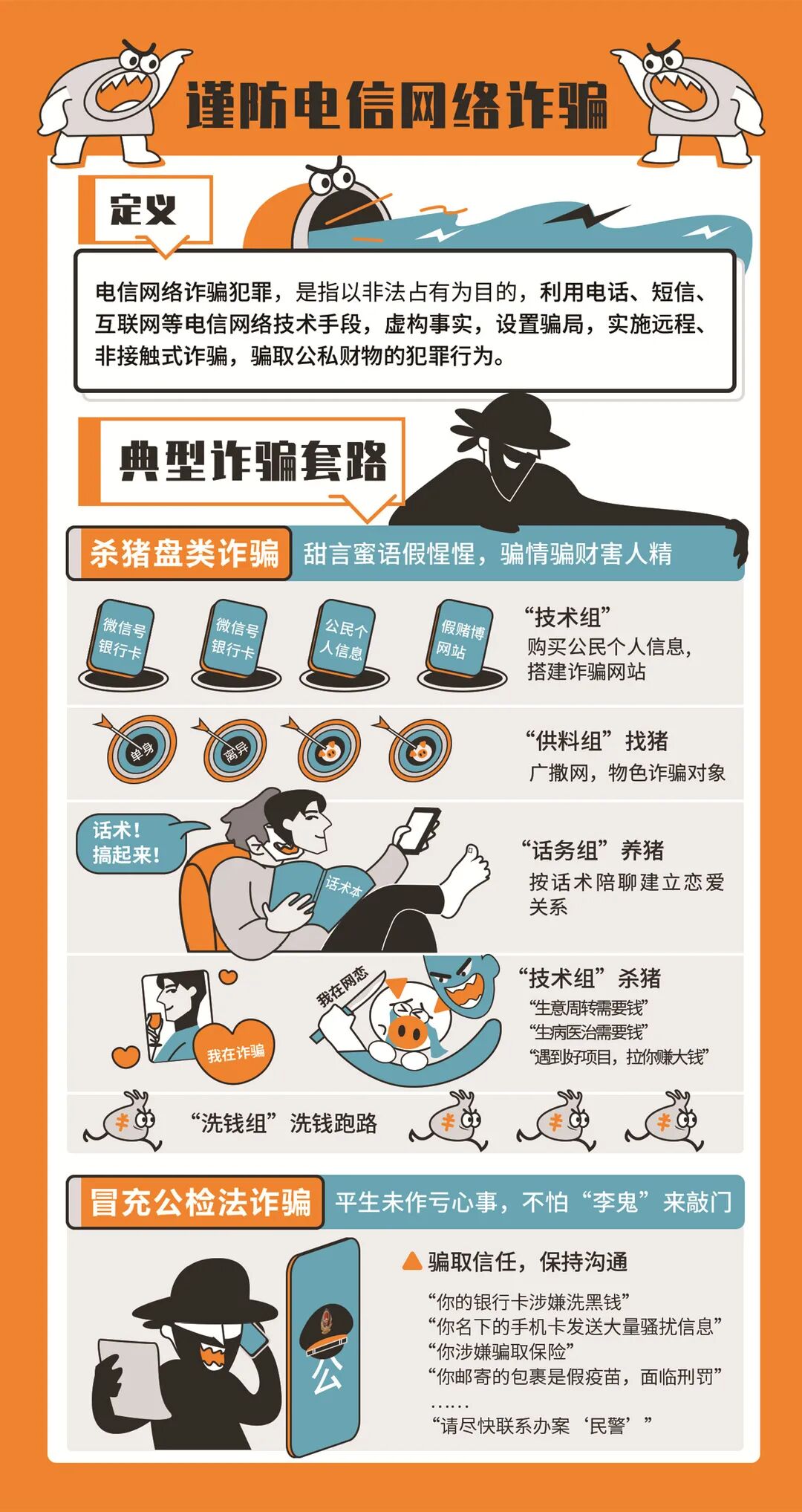 谨防电信网络诈骗

定义

电信网络诈骗犯罪，是指以非法占有为目的，利用电话、短信、互联网等电信网络技术手段，虚构事实，设置骗局，实施远程、非接触式诈骗，骗取公私财物的犯罪行为。

典型诈骗套路

杀猪盘类诈骗 甜言蜜语假惺惺，骗情骗财害人精

微信号 银行卡
微信号 银行卡
公民个人信息
假赌博网站

“技术组”
购买公民个人信息，搭建诈骗网站

单身
离异

“供料组”找猪
广撒网，物色诈骗对象

话术！搞起来！
话术本

“话务组”养猪
按话术陪聊建立恋爱关系

我在诈骗
我在网恋

“技术组”杀猪
“生意周转需要钱”
“生病医治需要钱”
“遇到好项目，拉你赚大钱”

“洗钱组”洗钱跑路

冒充公检法诈骗 平生未作亏心事，不怕“李鬼”来敲门

公

骗取信任，保持沟通
“你的银行卡涉嫌洗黑钱”
“你名下的手机卡发送大量骚扰信息”
“你涉嫌骗取保险”
“你邮寄的包裹是假疫苗，面临刑罚”
……
“请尽快联系办案‘民警’”