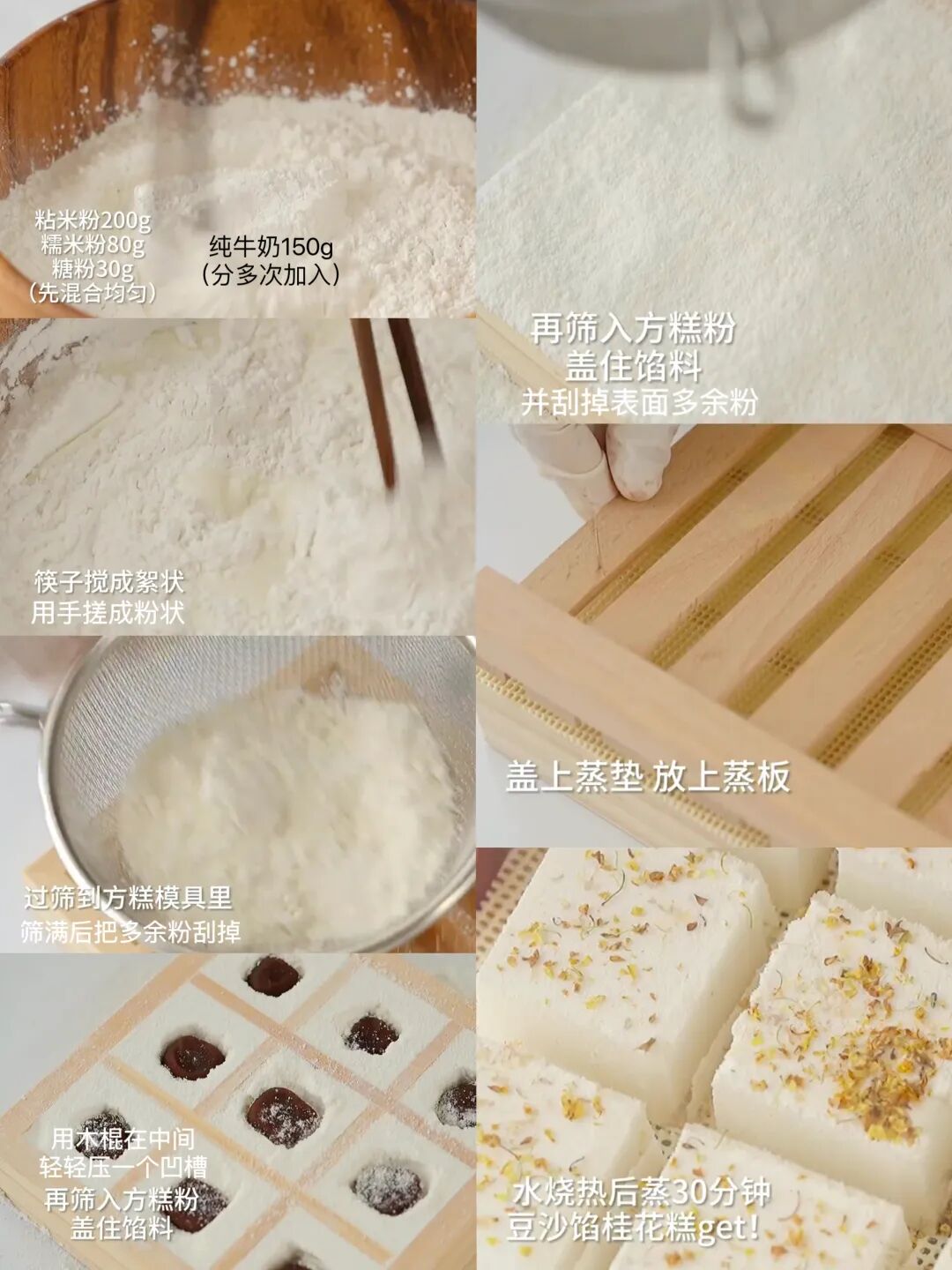 粘米粉200g
糯米粉80g
糖粉30g
（先混合均匀）

纯牛奶150g
（分多次加入）

筷子搅成絮状
用手搓成粉状

过筛到方糕模具里
筛满后把多余粉刮掉

用木棍在中间
轻轻压一个凹槽
再筛入方糕粉
盖住馅料

再筛入方糕粉
盖住馅料
并刮掉表面多余粉

盖上蒸垫 放上蒸板

水烧热后蒸30分钟
豆沙馅桂花糕get!