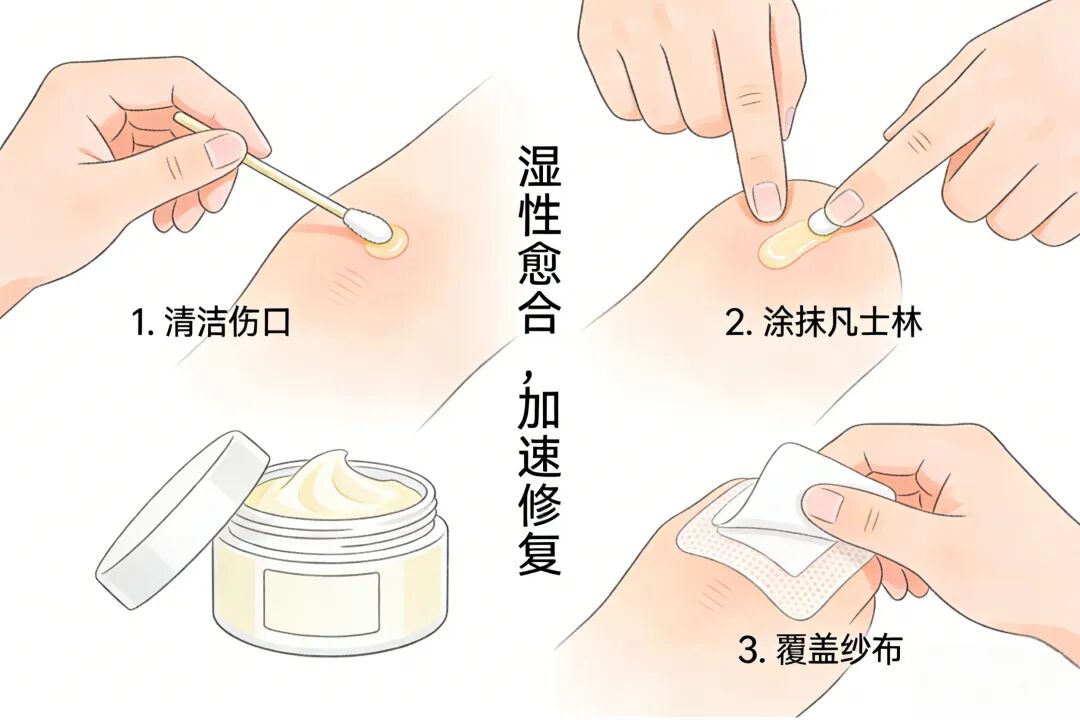 湿性愈合，加速修复

1. 清洁伤口

2. 涂抹凡士林

3. 覆盖纱布