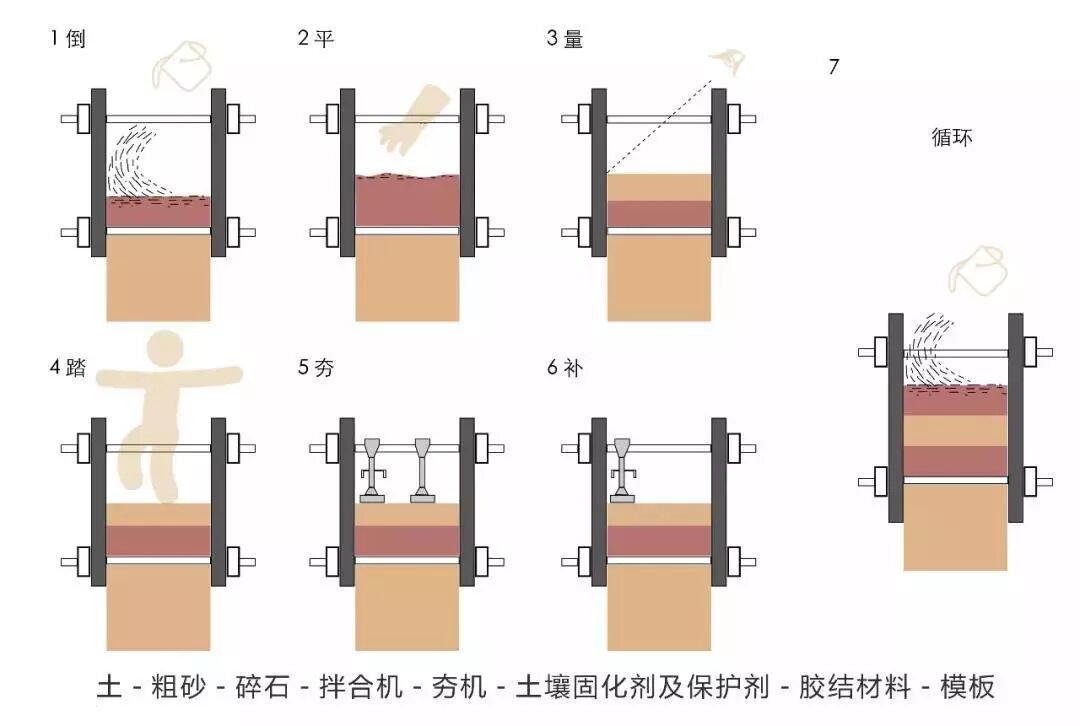 1 倒

2 平

3 量

7

循环

4 踏

5 夯

6 补

土 - 粗砂 - 碎石 - 拌合机 - 夯机 - 土壤固化剂及保护剂 - 胶结材料 - 模板