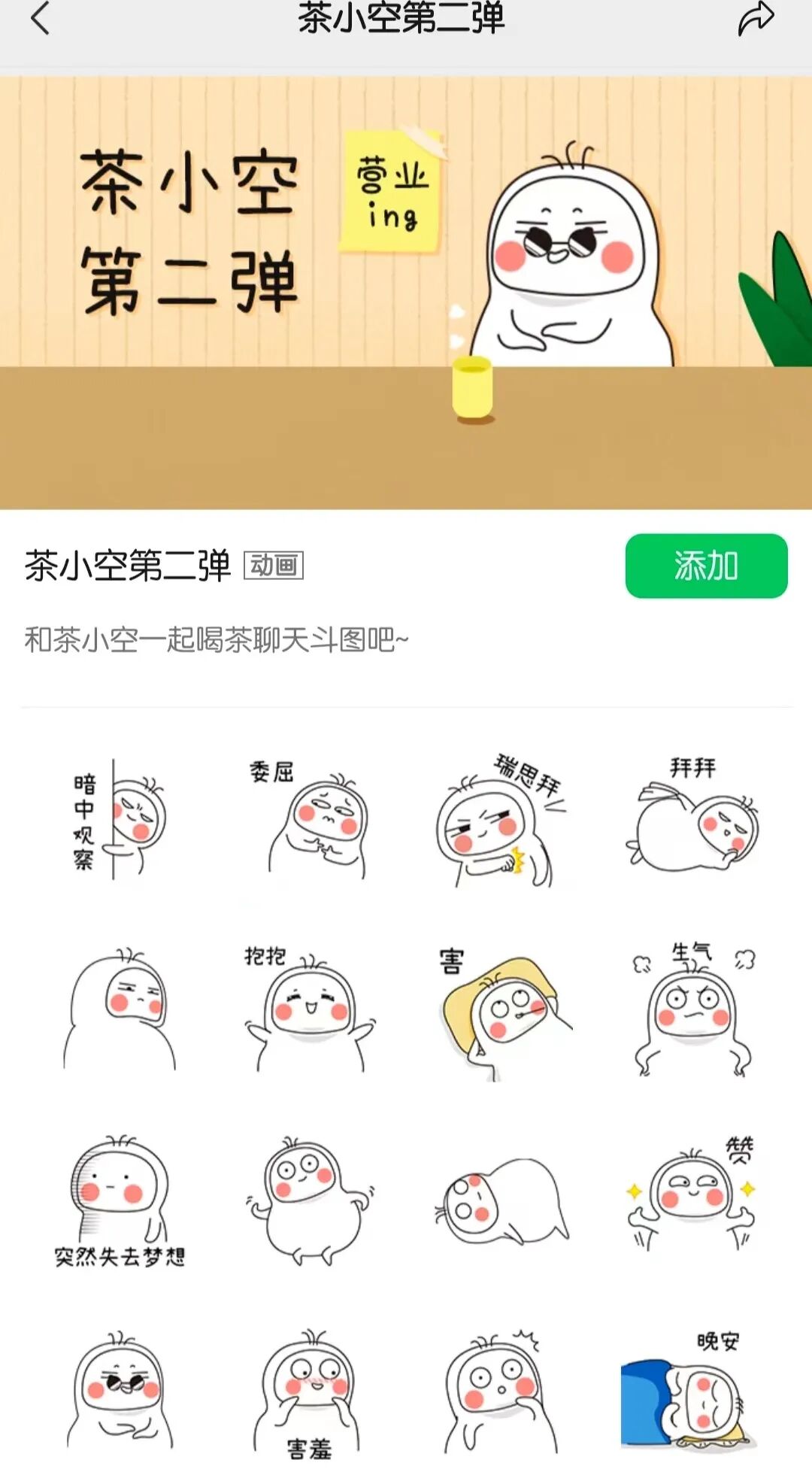 茶小空第二弹

茶小空
第二弹

营业
ing

茶小空第二弹 动画

添加

和茶小空一起喝茶聊天斗图吧~

暗中观察

委屈

瑞思拜

拜拜

抱抱

害

生气

突然失去梦想

赞

害羞

晚安