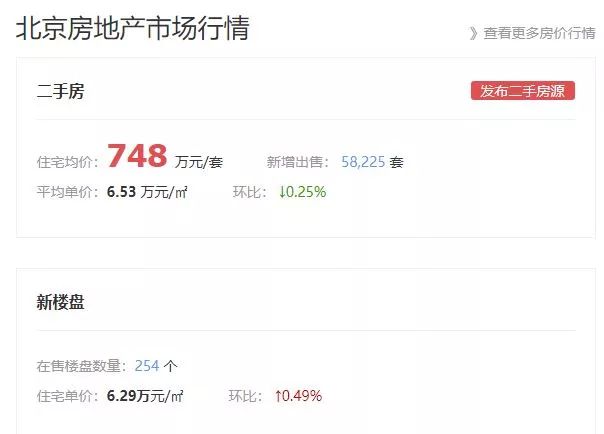 北京房地产市场行情

》查看更多房价行情

二手房

发布二手房源

住宅均价：748 万元/套　新增出售：58,225 套

平均单价：6.53 万元/㎡　环比：↓0.25%

新楼盘

在售楼盘数量：254 个

住宅单价：6.29万元/㎡　环比：↑0.49%