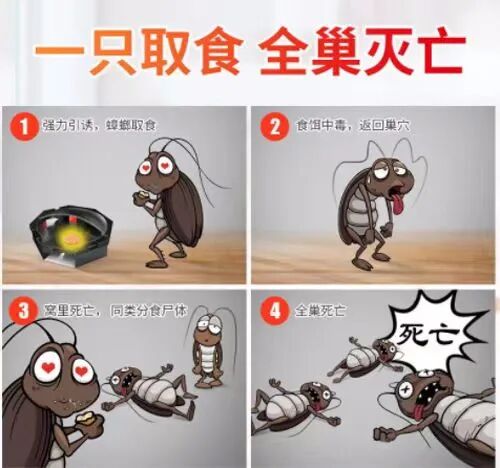 一只取食 全巢灭亡

1 强力引诱，蟑螂取食

2 食饵中毒，返回巢穴

3 窝里死亡，同类分食尸体

4 全巢死亡

死亡