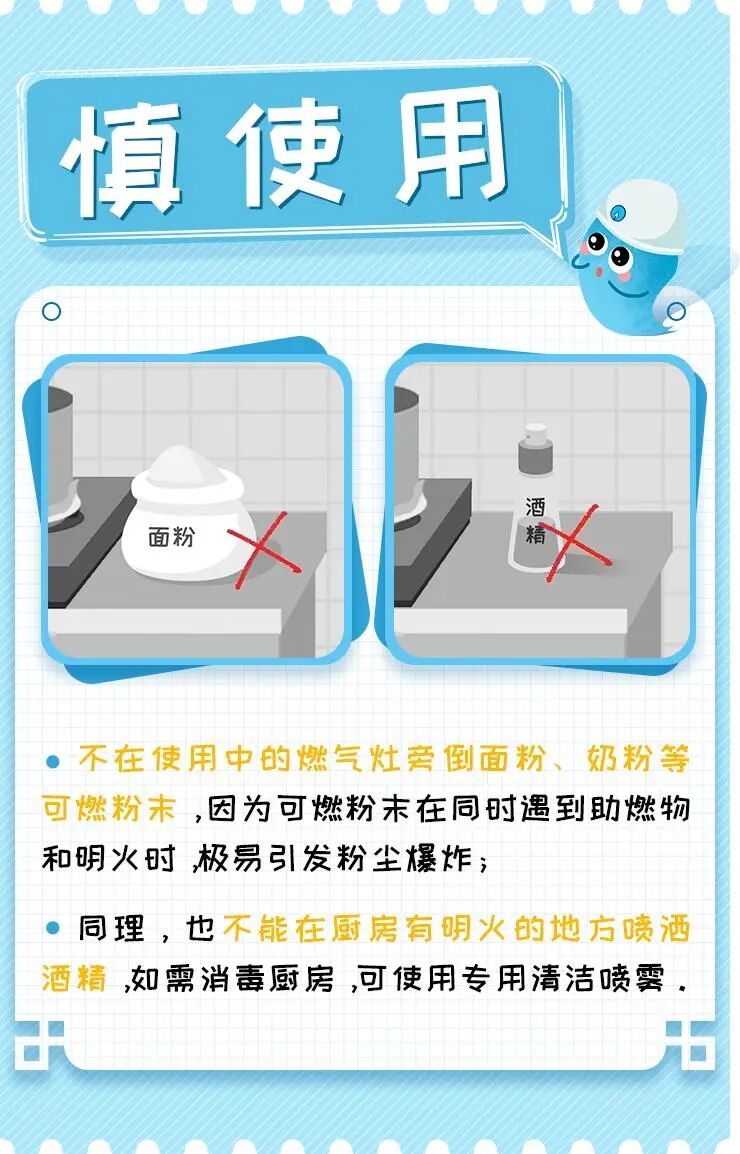 慎使用

面粉

酒精

● 不在使用中的燃气灶旁倒面粉、奶粉等可燃粉末，因为可燃粉末在同时遇到助燃物和明火时，极易引发粉尘爆炸；

● 同理，也不能在厨房有明火的地方喷洒酒精，如需消毒厨房，可使用专用清洁喷雾。