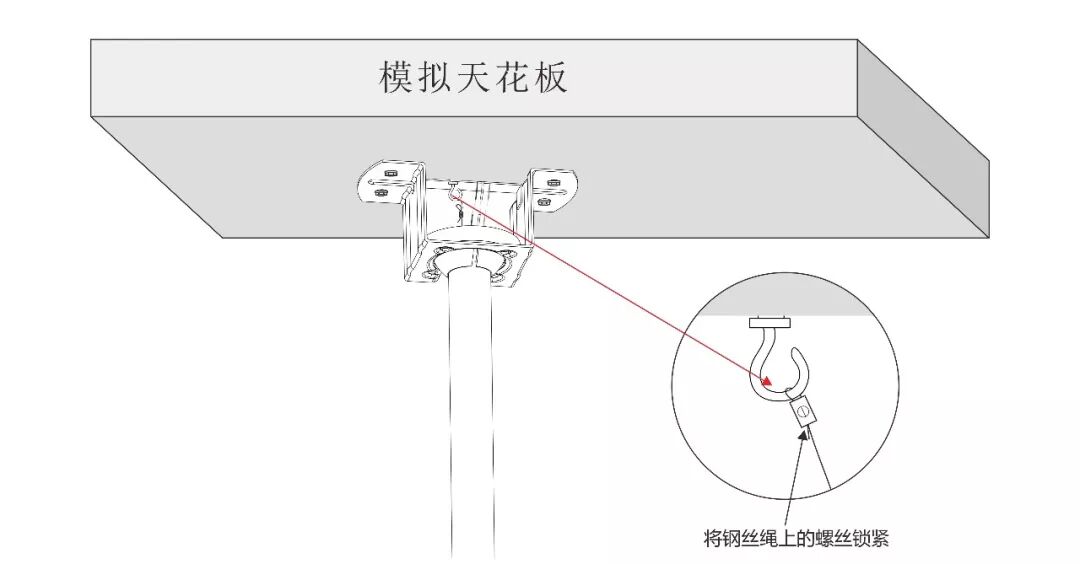 模拟天花板

将钢丝绳上的螺丝锁紧