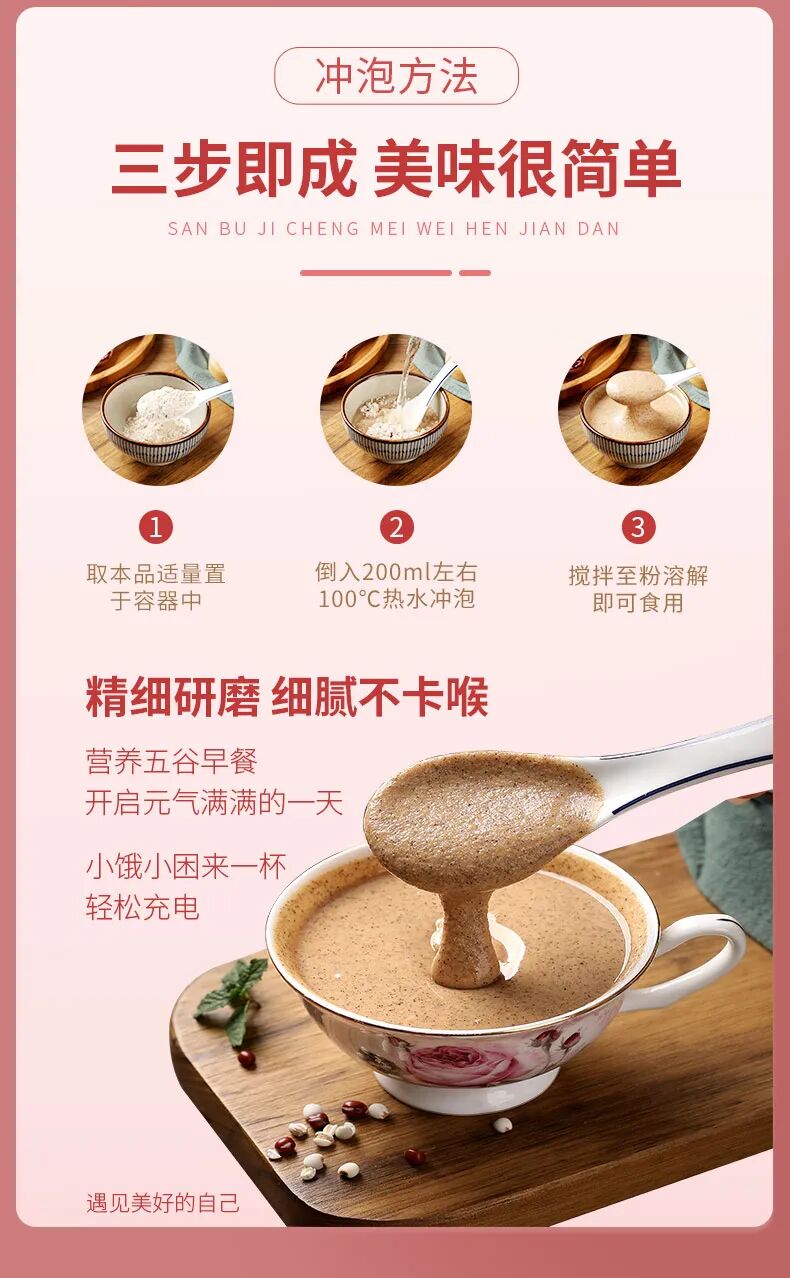 冲泡方法

三步即成 美味很简单

SAN BU JI CHENG MEI WEI HEN JIAN DAN

1
取本品适量置于容器中

2
倒入200ml左右100°C热水冲泡

3
搅拌至粉溶解即可食用

精细研磨 细腻不卡喉

营养五谷早餐
开启元气满满的一天

小饿小困来一杯
轻松充电

遇见美好的自己