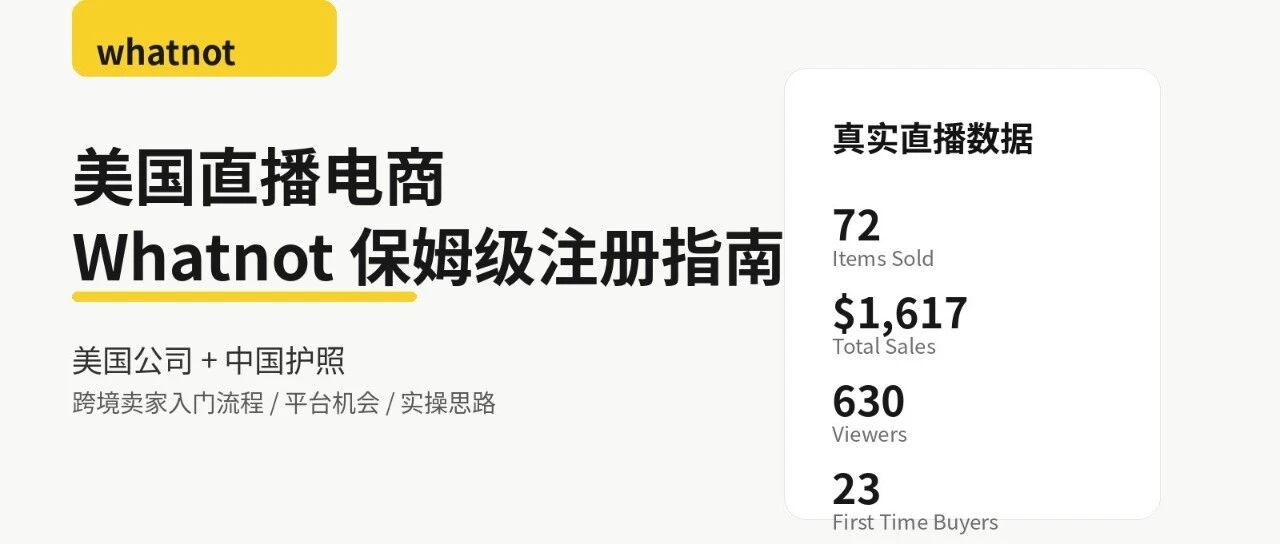 whatnot

美国直播电商
Whatnot 保姆级注册指南

美国公司 + 中国护照
跨境卖家入门流程 / 平台机会 / 实操思路

真实直播数据

72
Items Sold

$1,617
Total Sales

630
Viewers

23
First Time Buyers