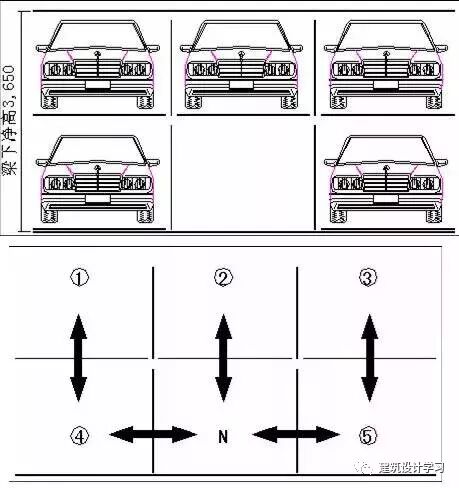 梁下净高3，650

①
②
③
④
N
⑤

建筑设计学习