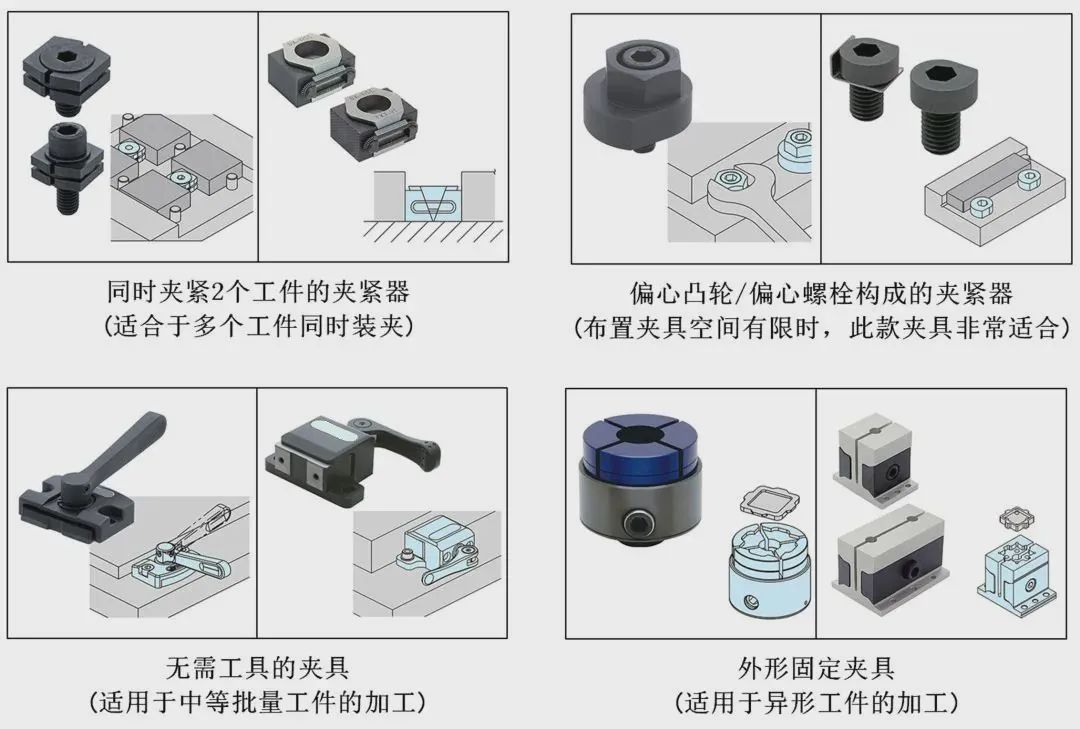 同时夹紧2个工件的夹紧器
(适合于多个工件同时装夹)

偏心凸轮/偏心螺栓构成的夹紧器
(布置夹具空间有限时，此款夹具非常适合)

无需工具的夹具
(适用于中等批量工件的加工)

外形固定夹具
(适用于异形工件的加工)