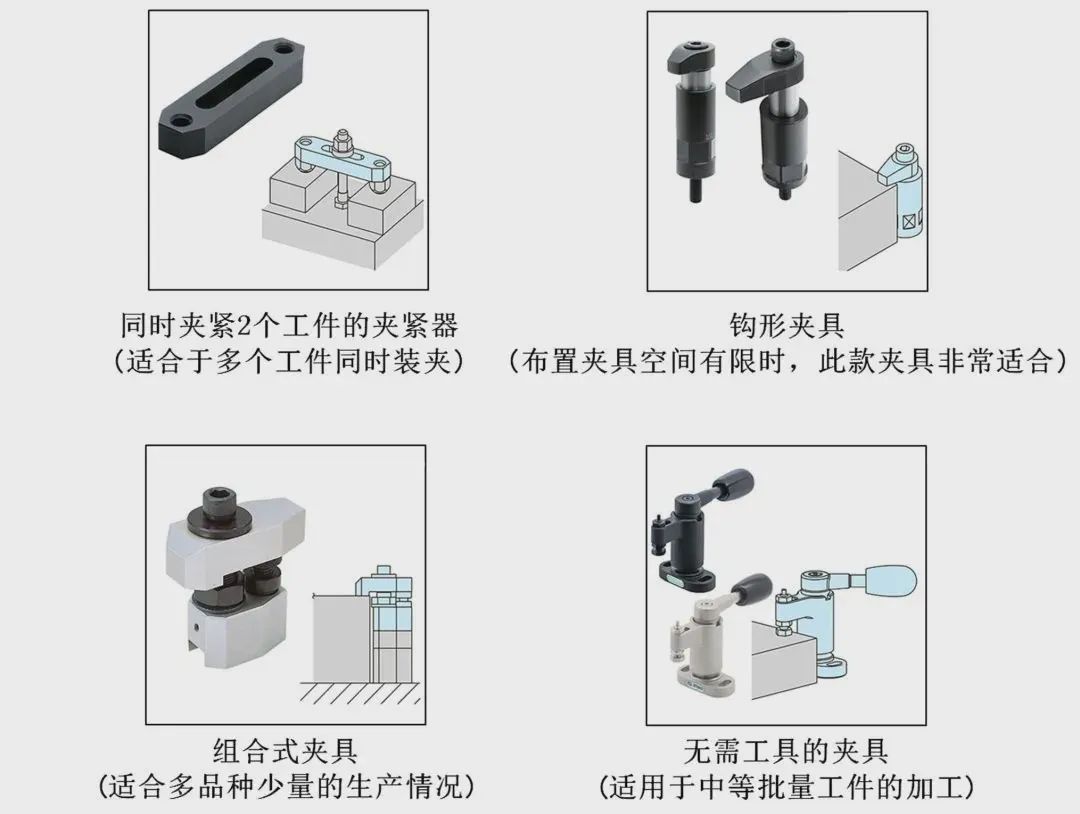 同时夹紧2个工件的夹紧器
（适合于多个工件同时装夹）

钩形夹具
（布置夹具空间有限时，此款夹具非常适合）

组合式夹具
（适合多品种少量的生产情况）

无需工具的夹具
（适用于中等批量工件的加工）