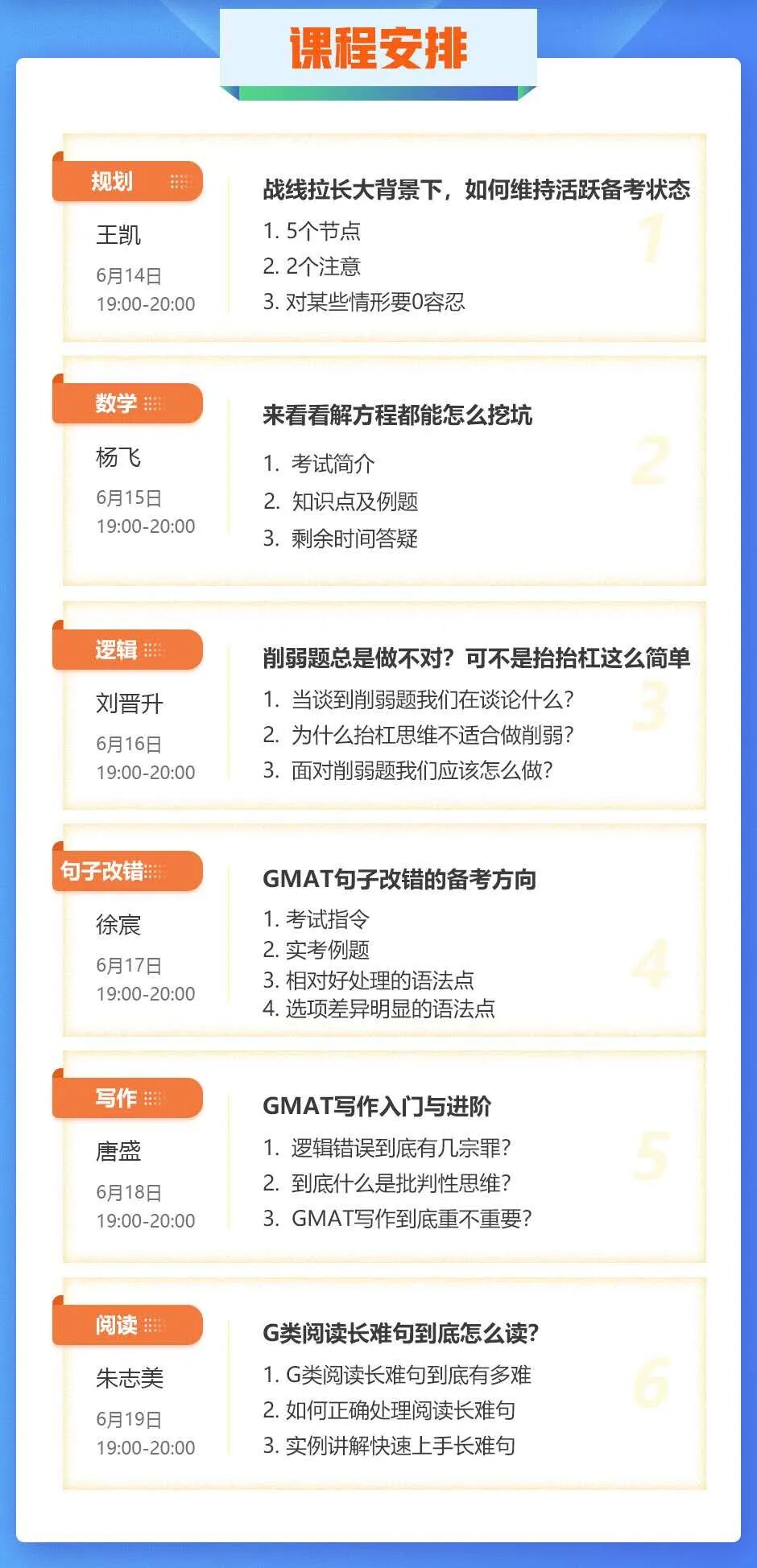 课程安排

规划

王凯

6月14日
19:00-20:00

战线拉长大背景下，如何维持活跃备考状态

1. 5个节点
2. 2个注意
3. 对某些情形要0容忍

1

数学

杨飞

6月15日
19:00-20:00

来看看解方程都能怎么挖坑

1. 考试简介
2. 知识点及例题
3. 剩余时间答疑

2

逻辑

刘晋升

6月16日
19:00-20:00

削弱题总是做不对？可不是抬抬杠这么简单

1. 当谈到削弱题我们在谈论什么?
2. 为什么抬杠思维不适合做削弱?
3. 面对削弱题我们应该怎么做?

3

句子改错

徐宸

6月17日
19:00-20:00

GMAT句子改错的备考方向

1. 考试指令
2. 实考例题
3. 相对好处理的语法点
4. 选项差异明显的语法点

4

写作

唐盛

6月18日
19:00-20:00

GMAT写作入门与进阶

1. 逻辑错误到底有几宗罪?
2. 到底什么是批判性思维?
3. GMAT写作到底重不重要?

5

阅读

朱志美

6月19日
19:00-20:00

G类阅读长难句到底怎么读?

1. G类阅读长难句到底有多难
2. 如何正确处理阅读长难句
3. 实例讲解快速上手长难句

6