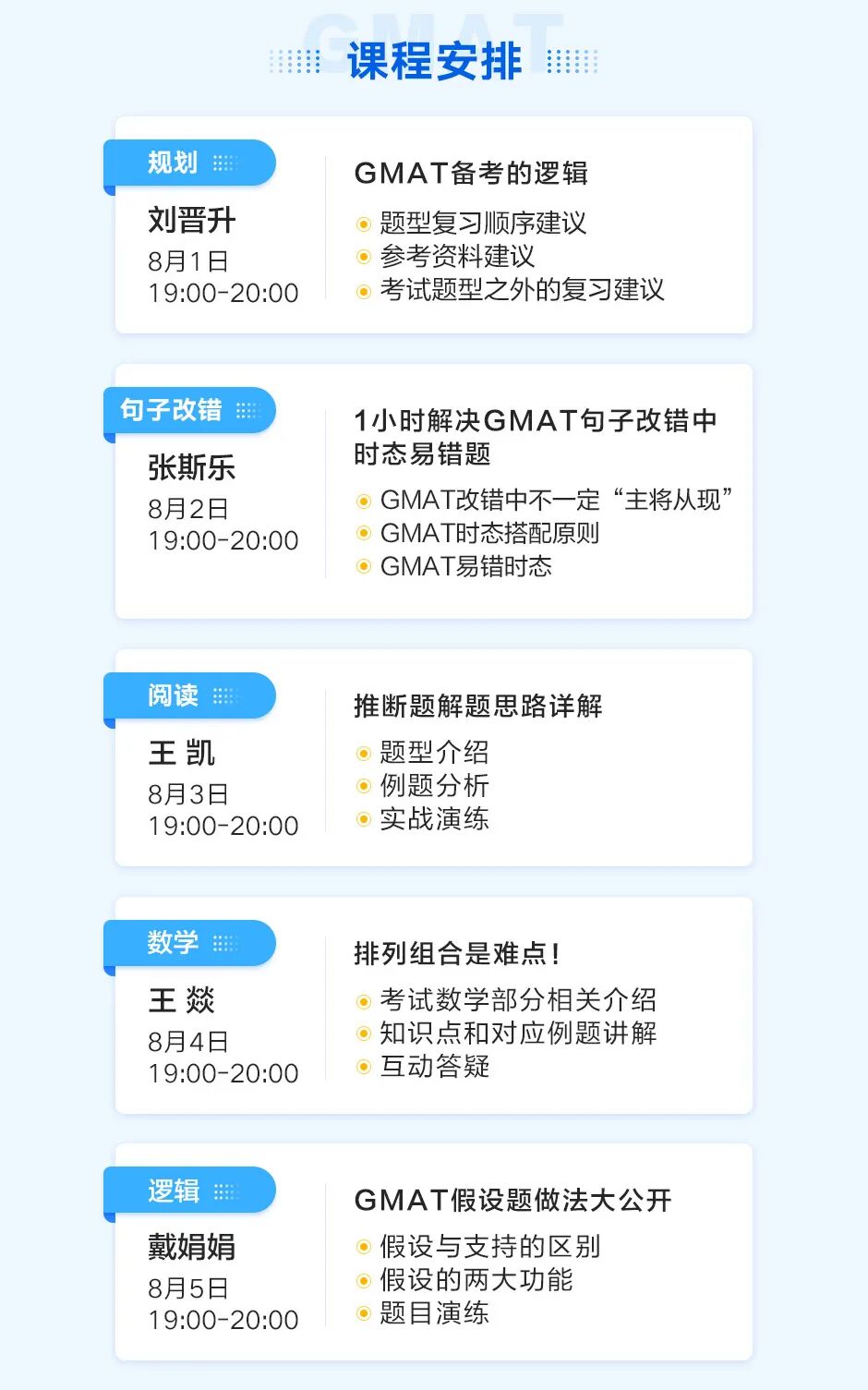 课程安排

规划
刘晋升
8月1日
19:00-20:00

GMAT备考的逻辑
• 题型复习顺序建议
• 参考资料建议
• 考试题型之外的复习建议

句子改错
张斯乐
8月2日
19:00-20:00

1小时解决GMAT句子改错中时态易错题
• GMAT改错中不一定“主将从现”
• GMAT时态搭配原则
• GMAT易错时态

阅读
王 凯
8月3日
19:00-20:00

推断题解题思路详解
• 题型介绍
• 例题分析
• 实战演练

数学
王 燚
8月4日
19:00-20:00

排列组合是难点!
• 考试数学部分相关介绍
• 知识点和对应例题讲解
• 互动答疑

逻辑
戴娟娟
8月5日
19:00-20:00

GMAT假设题做法大公开
• 假设与支持的区别
• 假设的两大功能
• 题目演练

GMAT