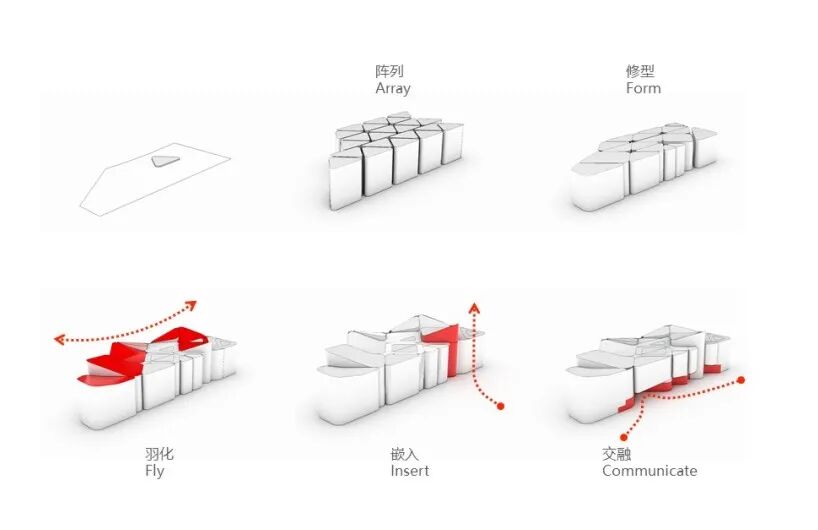 阵列
Array

修型
Form

羽化
Fly

嵌入
Insert

交融
Communicate