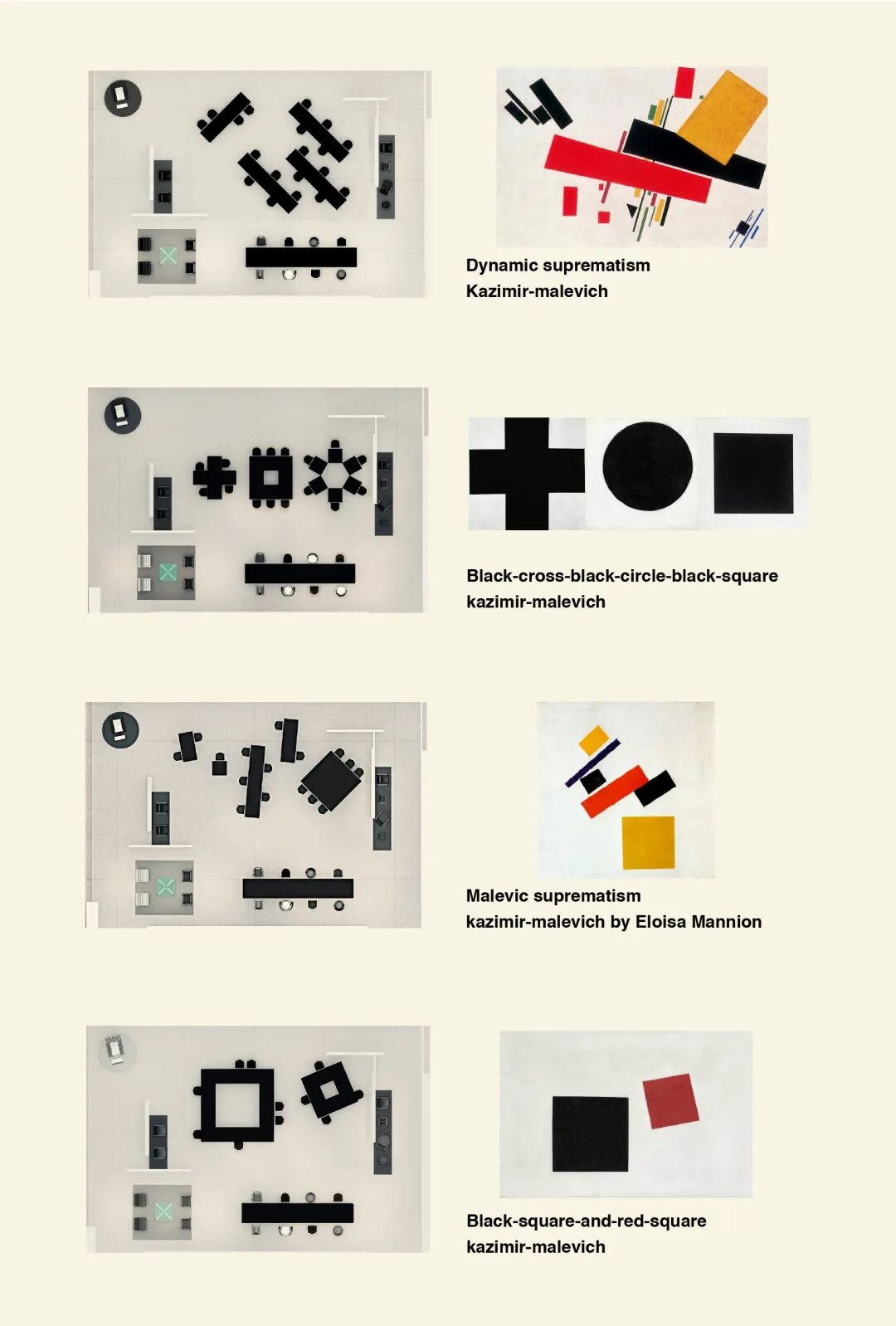 Dynamic suprematism
Kazimir-malevich

Black-cross-black-circle-black-square
kazimir-malevich

Malevic suprematism
kazimir-malevich by Eloisa Mannion

Black-square-and-red-square
kazimir-malevich