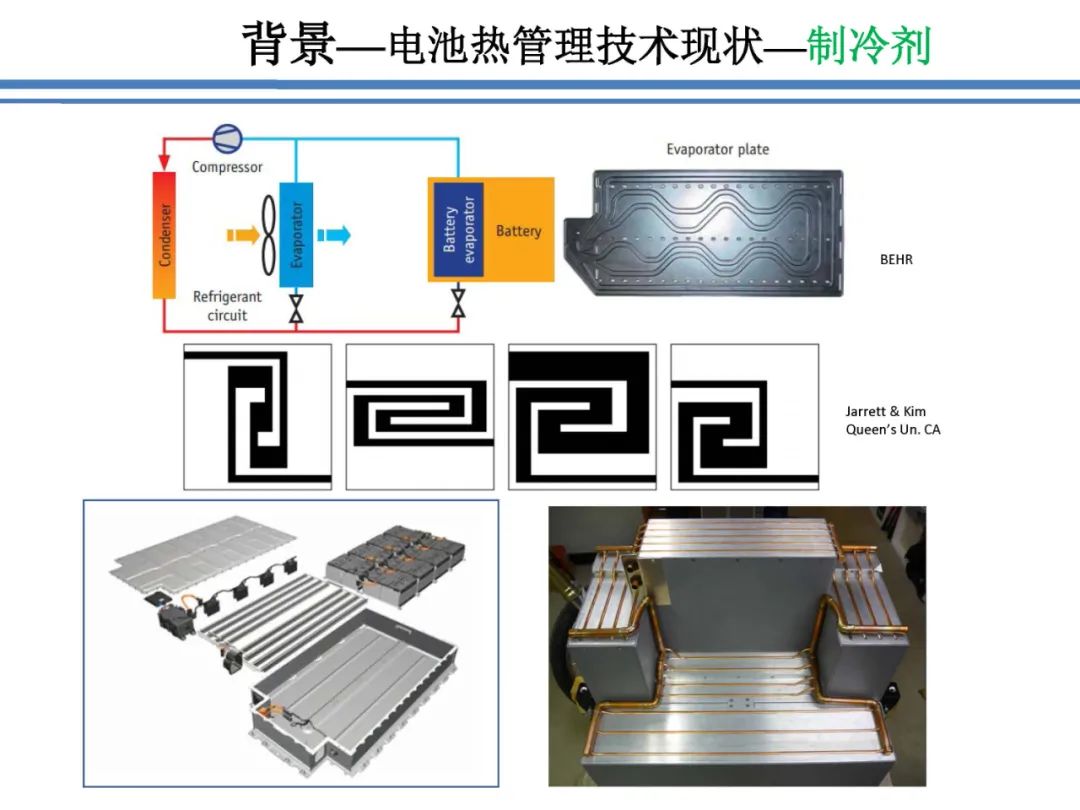 背景—电池热管理技术现状—制冷剂

Compressor

Condenser

Evaporator

Refrigerant circuit

Battery evaporator

Battery

Evaporator plate

BEHR

Jarrett & Kim
Queen's Un. CA