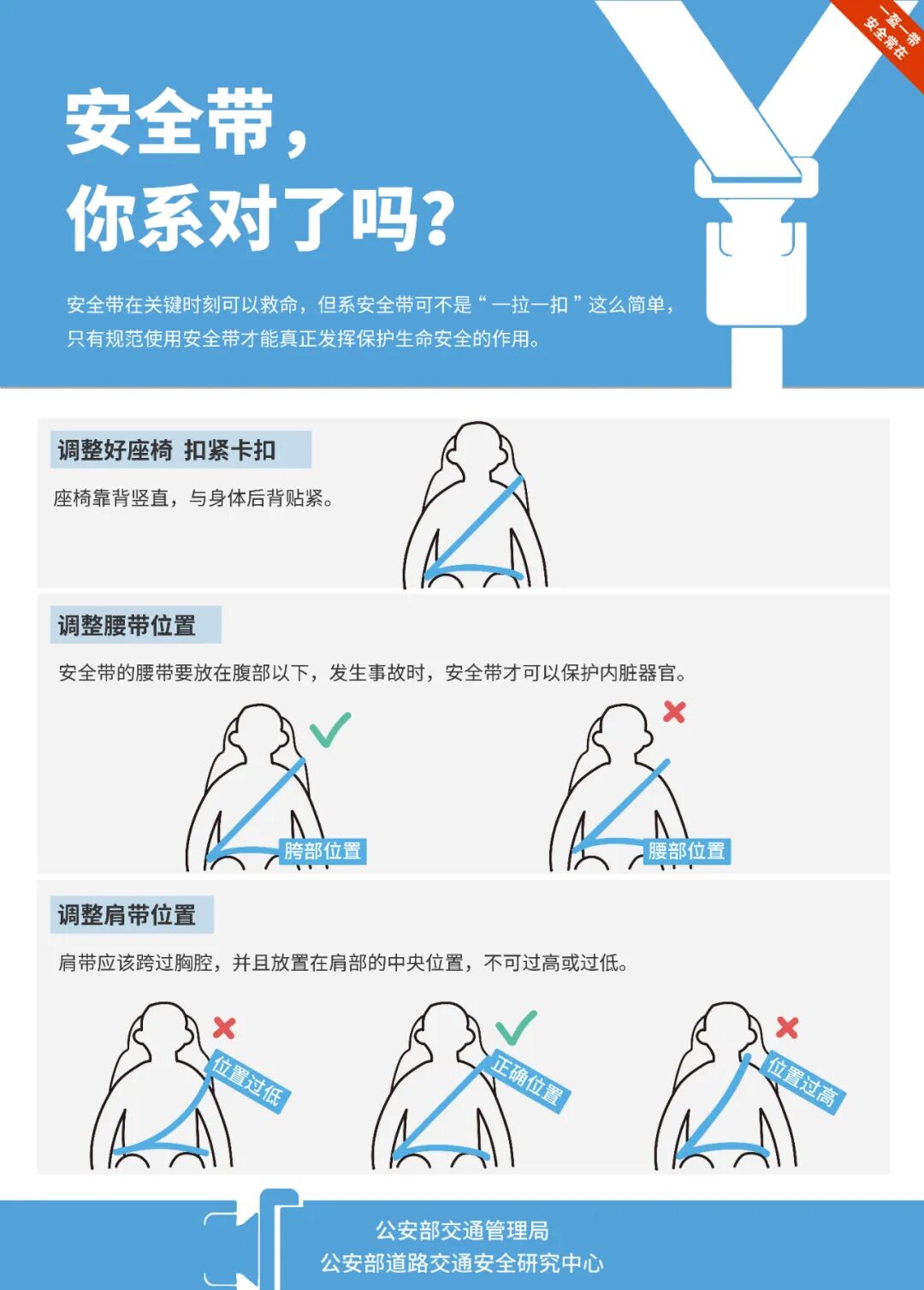 一盔一带
安全常在

安全带，
你系对了吗？

安全带在关键时刻可以救命，但系安全带可不是“一拉一扣”这么简单，只有规范使用安全带才能真正发挥保护生命安全的作用。

调整好座椅 扣紧卡扣

座椅靠背竖直，与身体后背贴紧。

调整腰带位置

安全带的腰带要放在腹部以下，发生事故时，安全带才可以保护内脏器官。

胯部位置

腰部位置

调整肩带位置

肩带应该跨过胸腔，并且放置在肩部的中央位置，不可过高或过低。

位置过低

正确位置

位置过高

公安部交通管理局
公安部道路交通安全研究中心