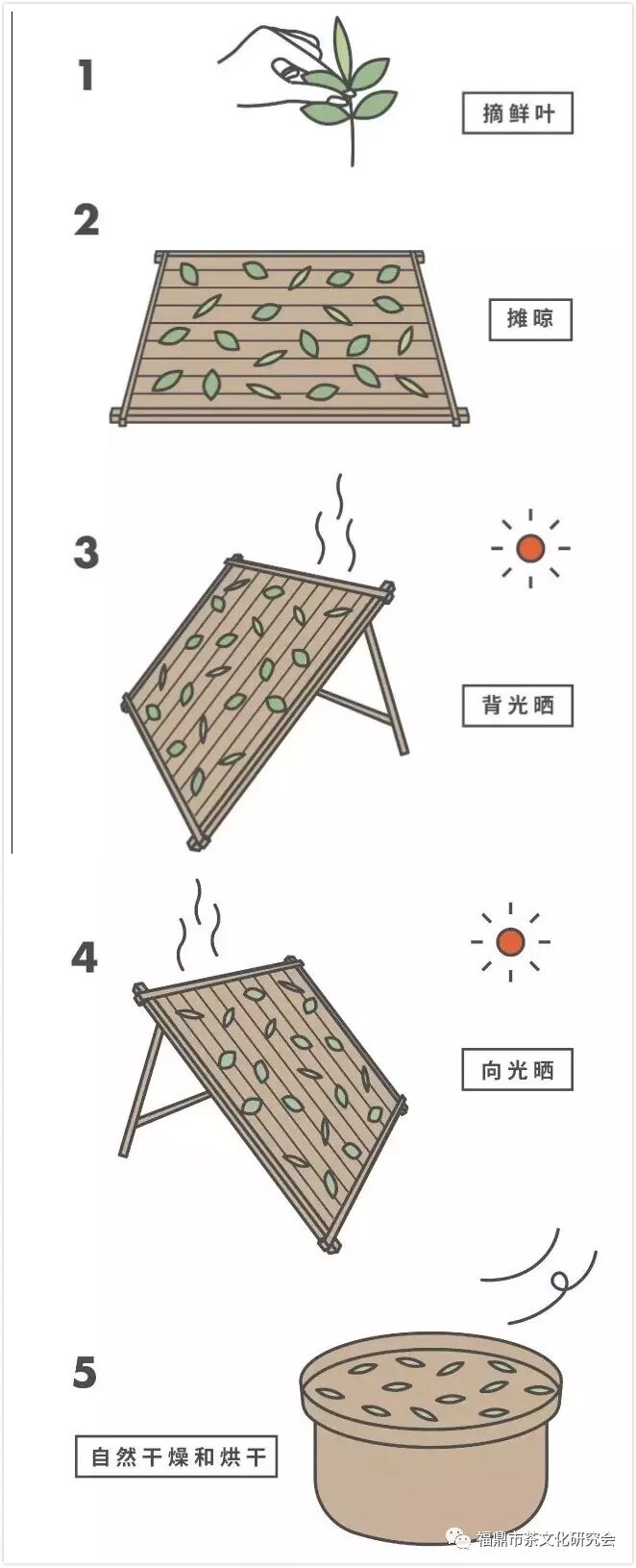 1

摘鲜叶

2

摊晾

3

背光晒

4

向光晒

5

自然干燥和烘干

福鼎市茶文化研究会