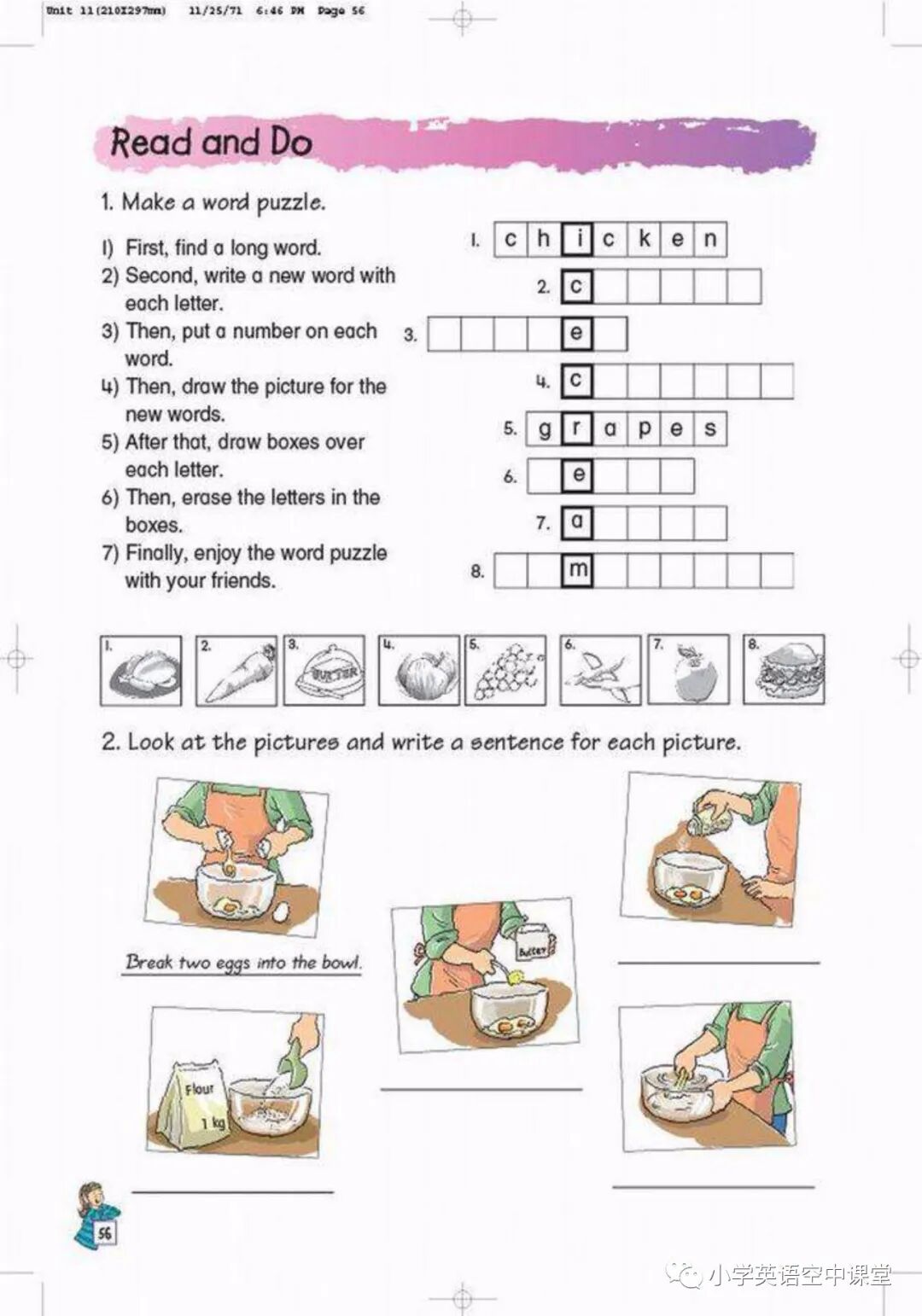 Unit 11(210X297mm) 11/25/71 6:46 PM Page 56

Read and Do

1. Make a word puzzle.

1) First, find a long word.
2) Second, write a new word with each letter.
3) Then, put a number on each word.
4) Then, draw the picture for the new words.
5) After that, draw boxes over each letter.
6) Then, erase the letters in the boxes.
7) Finally, enjoy the word puzzle with your friends.

1. c h i c k e n
2. c
3. e
4. c
5. g r a p e s
6. e
7. a
8. m

1. 2. 3. BUTTER 4. 5. 6. 7. 8.

2. Look at the pictures and write a sentence for each picture.

Break two eggs into the bowl.

Butter

Flour 1 kg

56

小学英语空中课堂