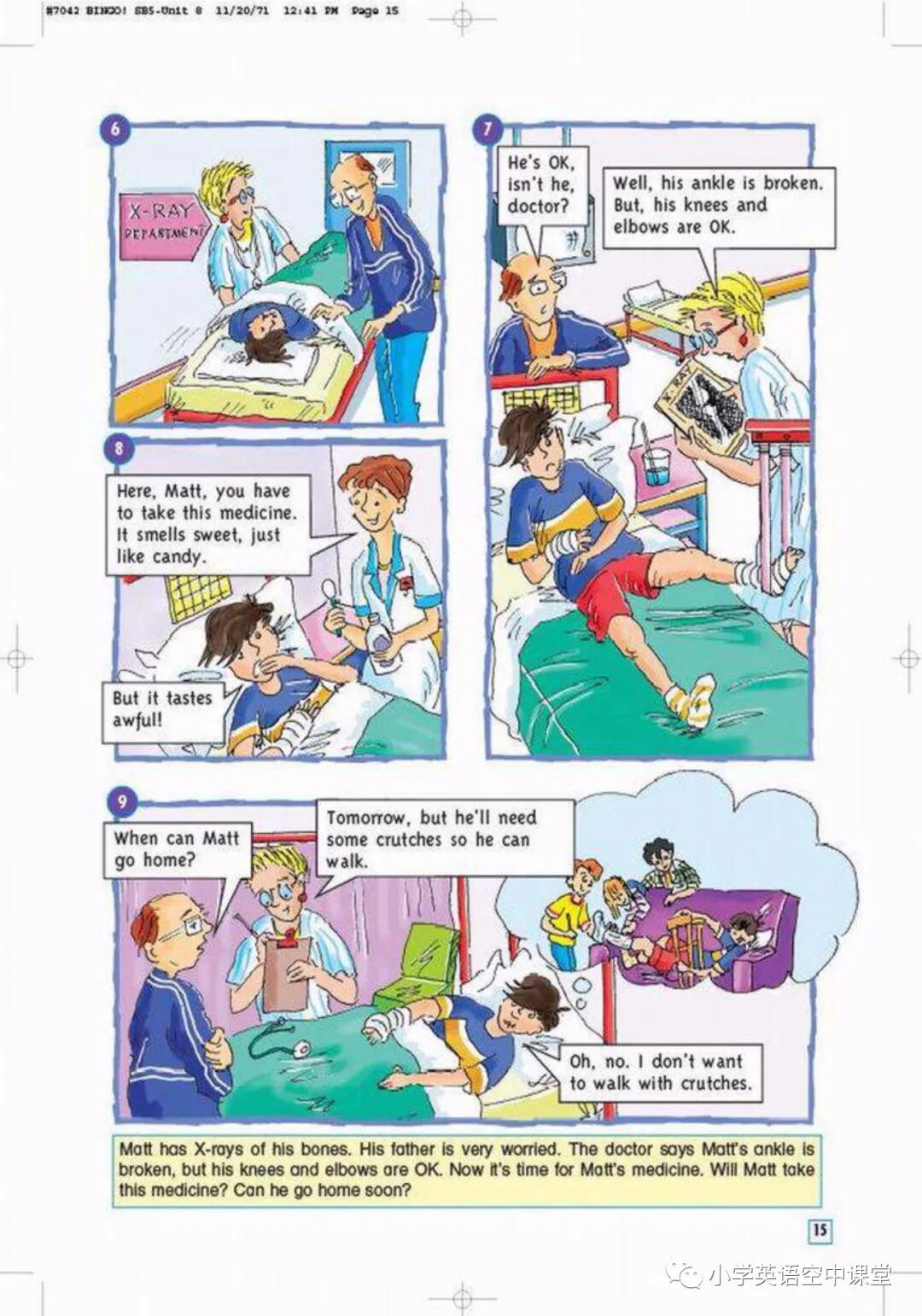 #7042 BINGO! SB5-Unit 8 11/20/71 12:41 PM Page 15

6

X-RAY DEPARTMENT

7

He's OK, isn't he, doctor?

Well, his ankle is broken. But, his knees and elbows are OK.

8

Here, Matt, you have to take this medicine. It smells sweet, just like candy.

But it tastes awful!

9

When can Matt go home?

Tomorrow, but he'll need some crutches so he can walk.

Oh, no. I don't want to walk with crutches.

Matt has X-rays of his bones. His father is very worried. The doctor says Matt's ankle is broken, but his knees and elbows are OK. Now it's time for Matt's medicine. Will Matt take this medicine? Can he go home soon?

15

小学英语空中课堂