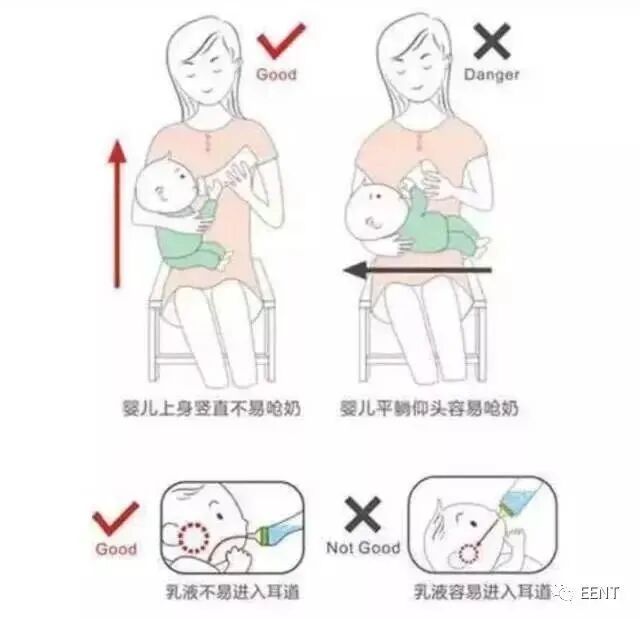 Good

Danger

婴儿上身竖直不易呛奶

婴儿平躺仰头容易呛奶

Good

Not Good

乳液不易进入耳道

乳液容易进入耳道

EENT