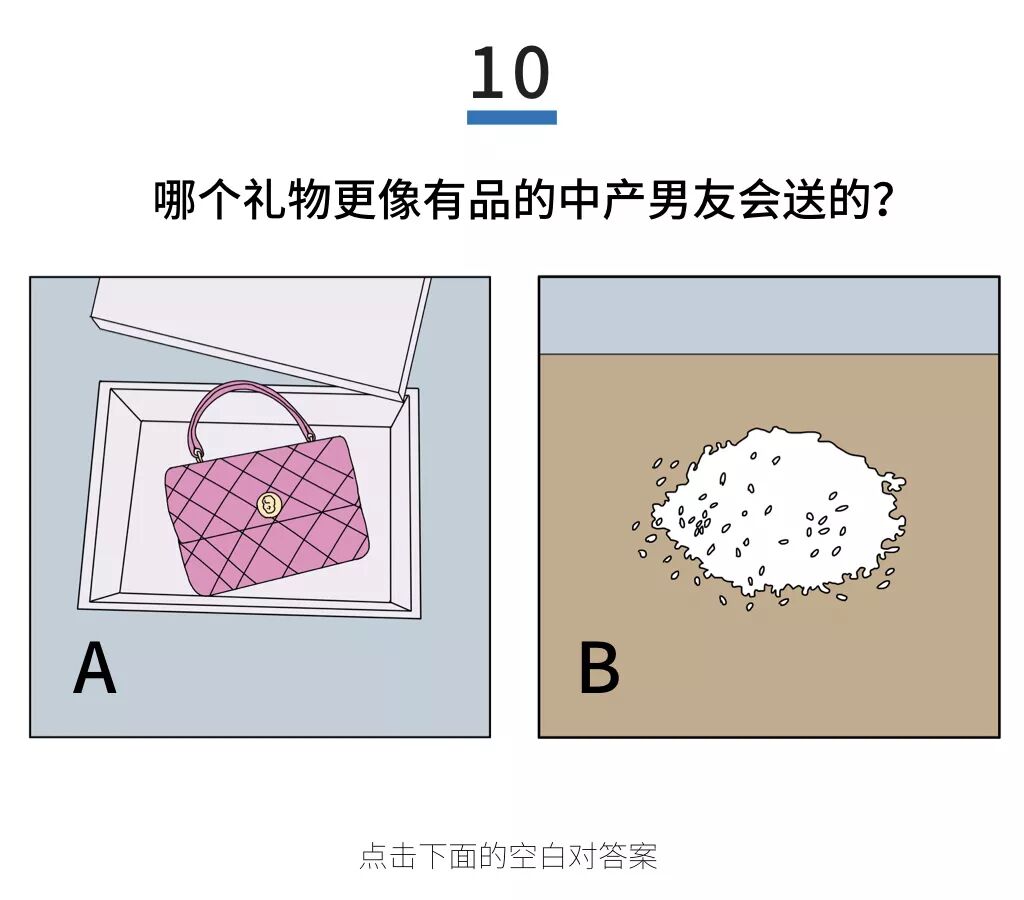 10

哪个礼物更像有品的中产男友会送的？

A

B

点击下面的空白对答案