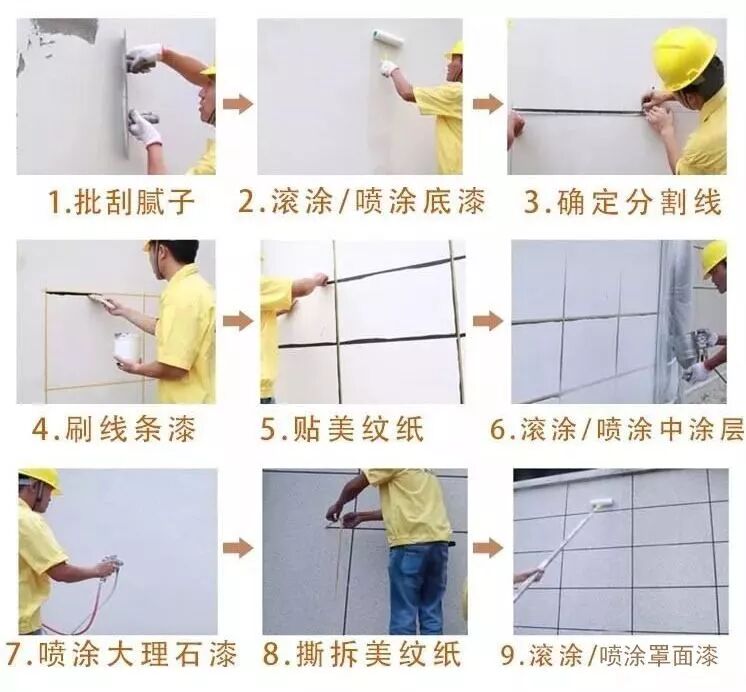 1.批刮腻子

2.滚涂/喷涂底漆

3.确定分割线

4.刷线条漆

5.贴美纹纸

6.滚涂/喷涂中涂层

7.喷涂大理石漆

8.撕拆美纹纸

9.滚涂/喷涂罩面漆