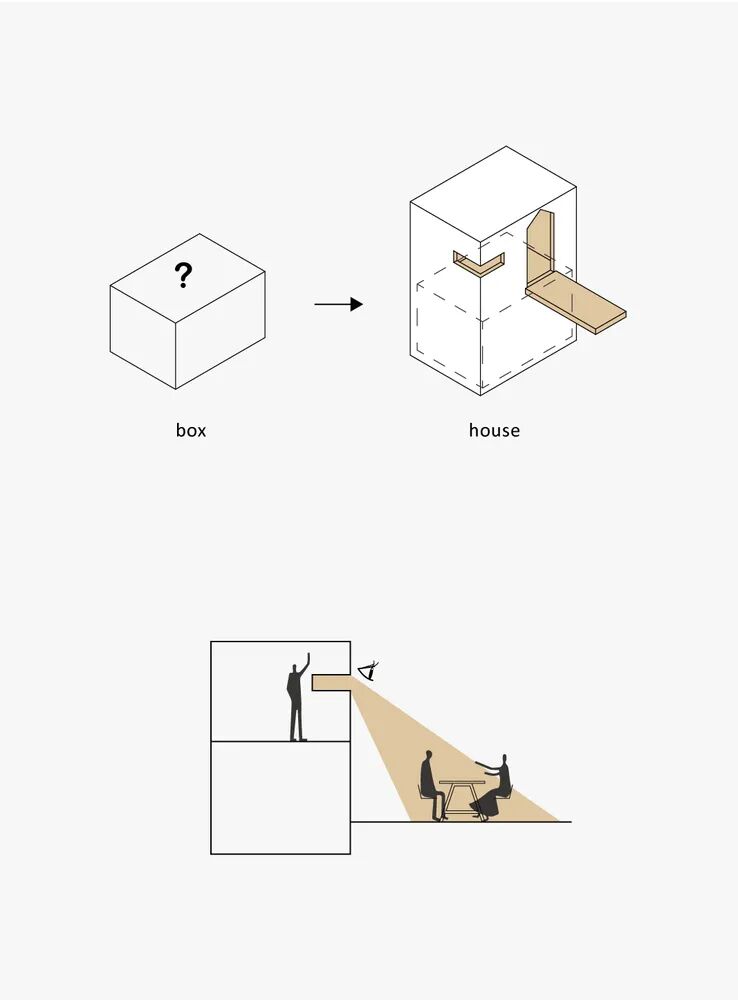 ?

box

house