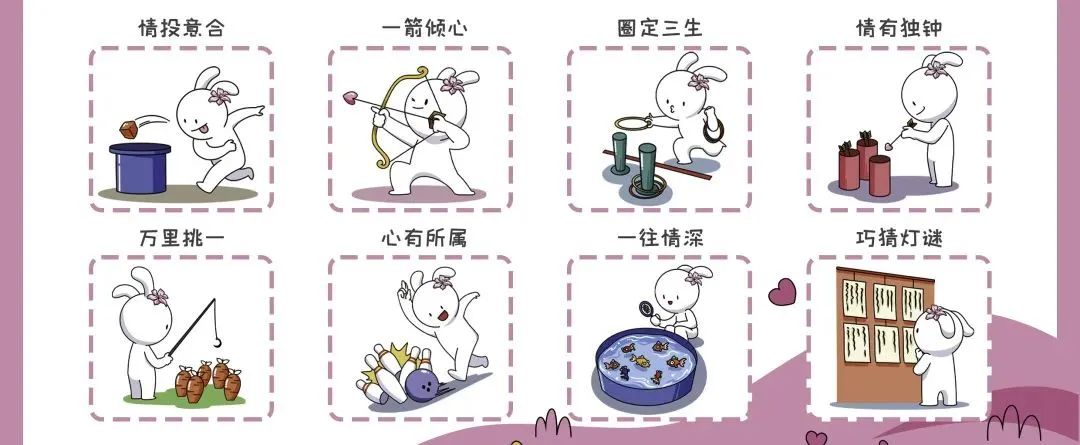 情投意合

一箭倾心

圈定三生

情有独钟

万里挑一

心有所属

一往情深

巧猜灯谜