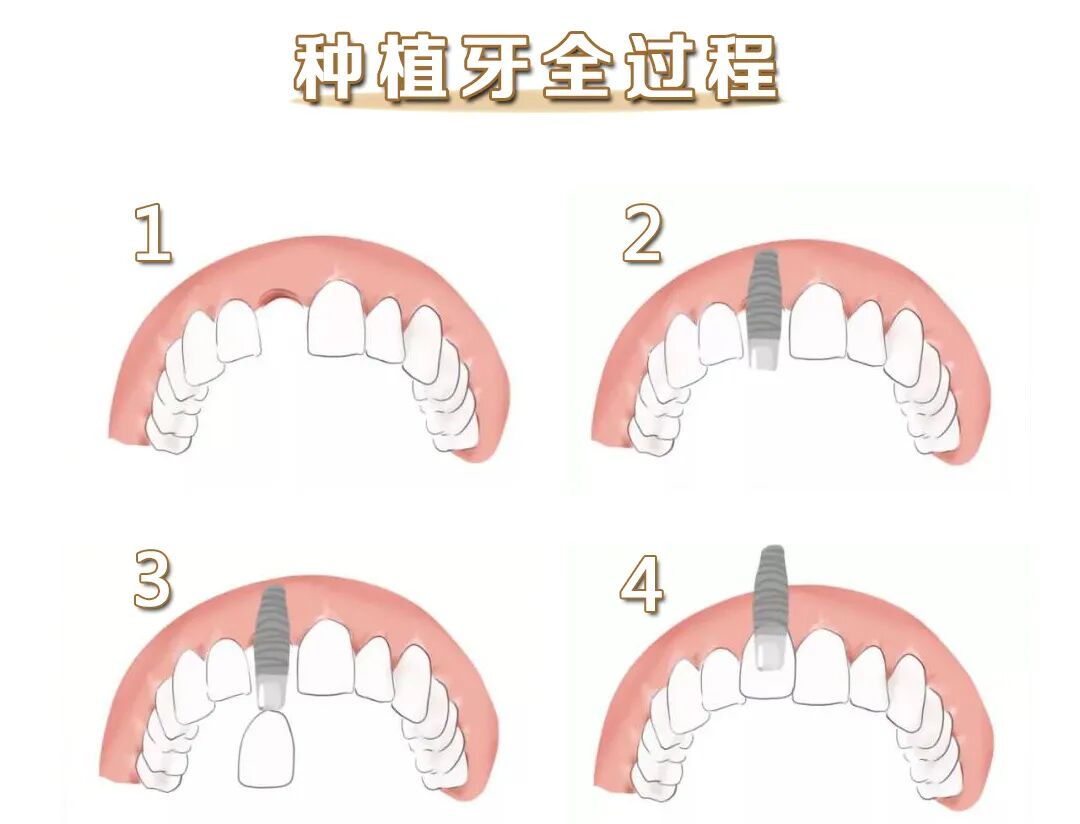 种植牙全过程

1

2

3

4