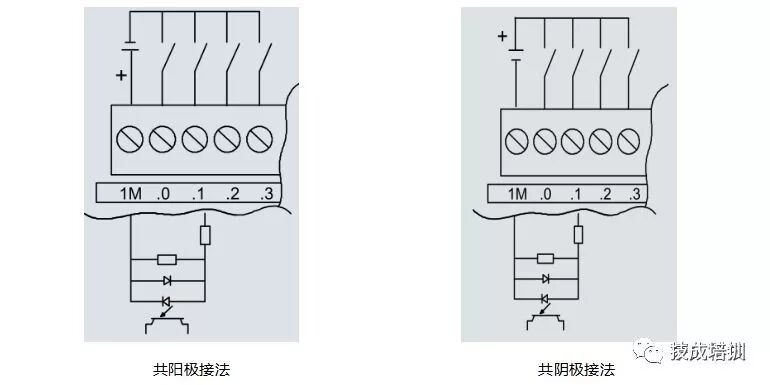 +

1M .0 .1 .2 .3

共阳极接法

+

1M .0 .1 .2 .3

共阴极接法

技成培训