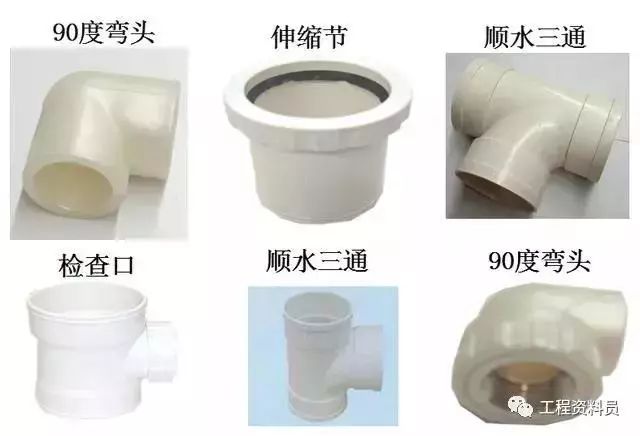 90度弯头

伸缩节

顺水三通

检查口

顺水三通

90度弯头

工程资料员