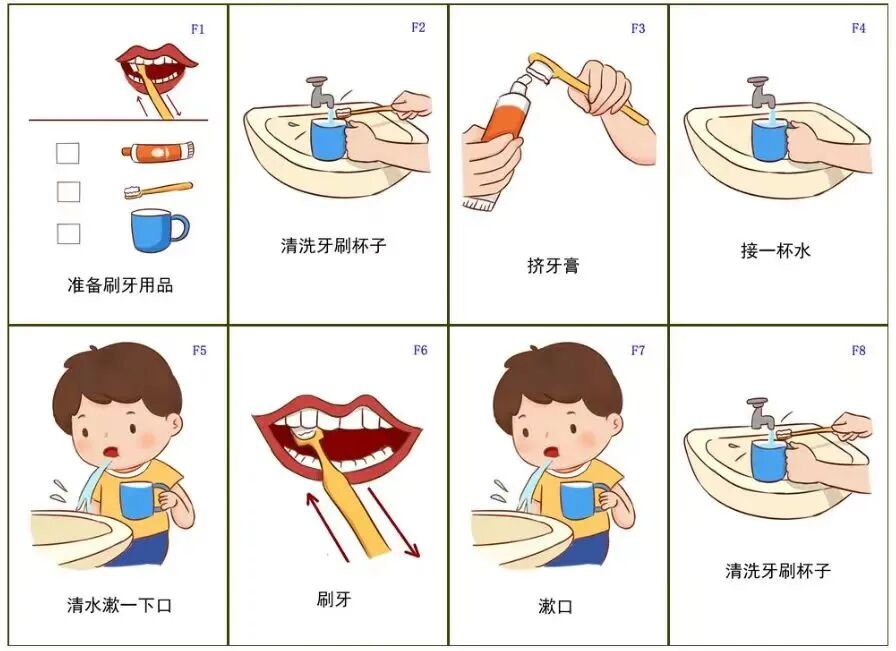 F1

准备刷牙用品

F2

清洗牙刷杯子

F3

挤牙膏

F4

接一杯水

F5

清水漱一下口

F6

刷牙

F7

漱口

F8

清洗牙刷杯子