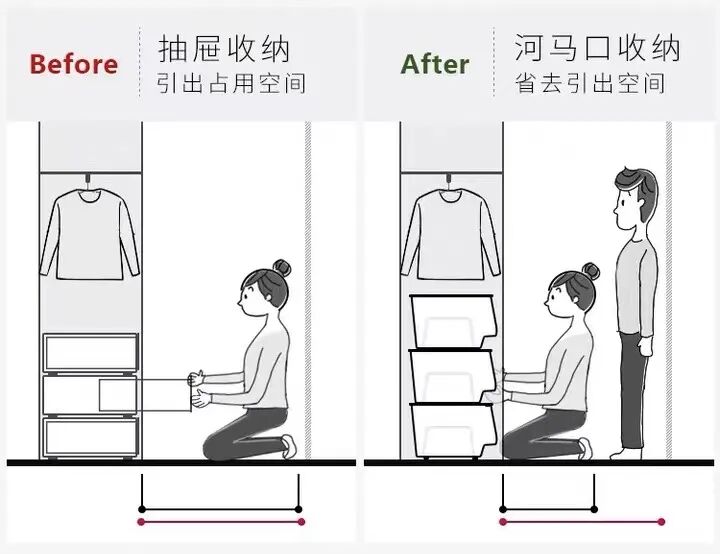 Before
抽屉收纳
引出占用空间

After
河马口收纳
省去引出空间